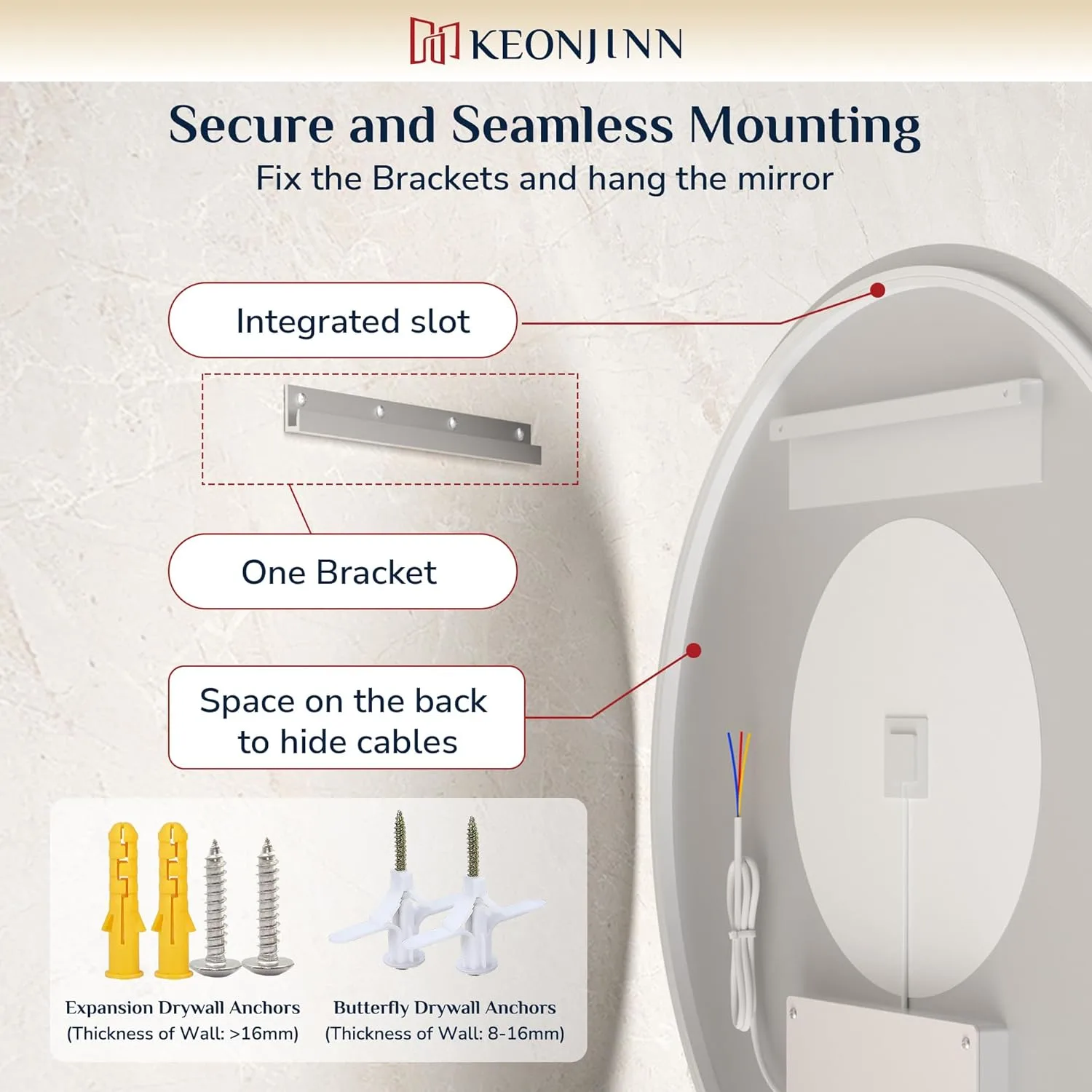 KEONJINN

Secure and Seamless Mounting
Fix the Brackets and hang the mirror

Integrated slot

One Bracket

Space on the back to hide cables

Expansion Drywall Anchors
(Thickness of Wall: >16mm)

Butterfly Drywall Anchors
(Thickness of Wall: 8-16mm)