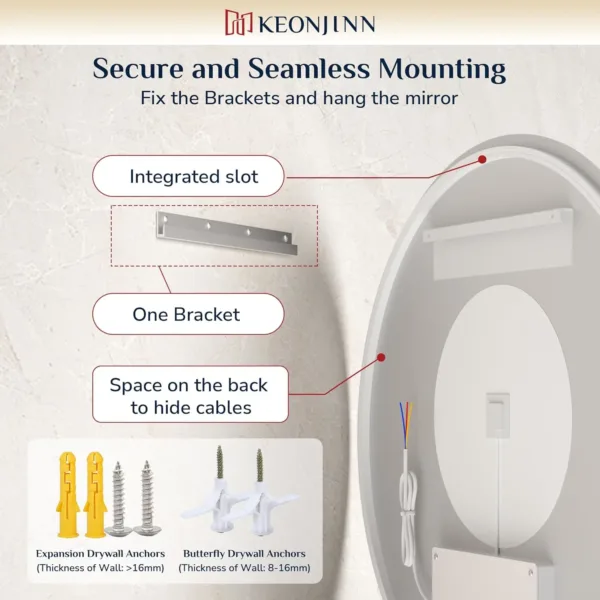 KEONJINN

Secure and Seamless Mounting
Fix the Brackets and hang the mirror

Integrated slot

One Bracket

Space on the back to hide cables

Expansion Drywall Anchors
(Thickness of Wall: >16mm)

Butterfly Drywall Anchors
(Thickness of Wall: 8-16mm)