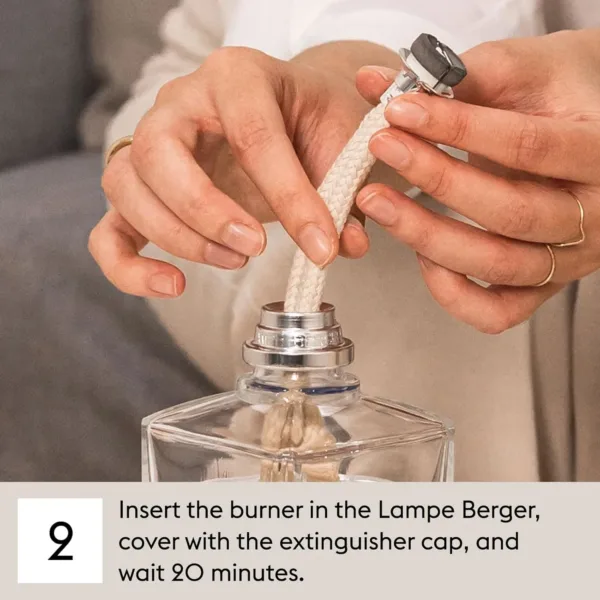 2

Insert the burner in the Lampe Berger, cover with the extinguisher cap, and wait 20 minutes.