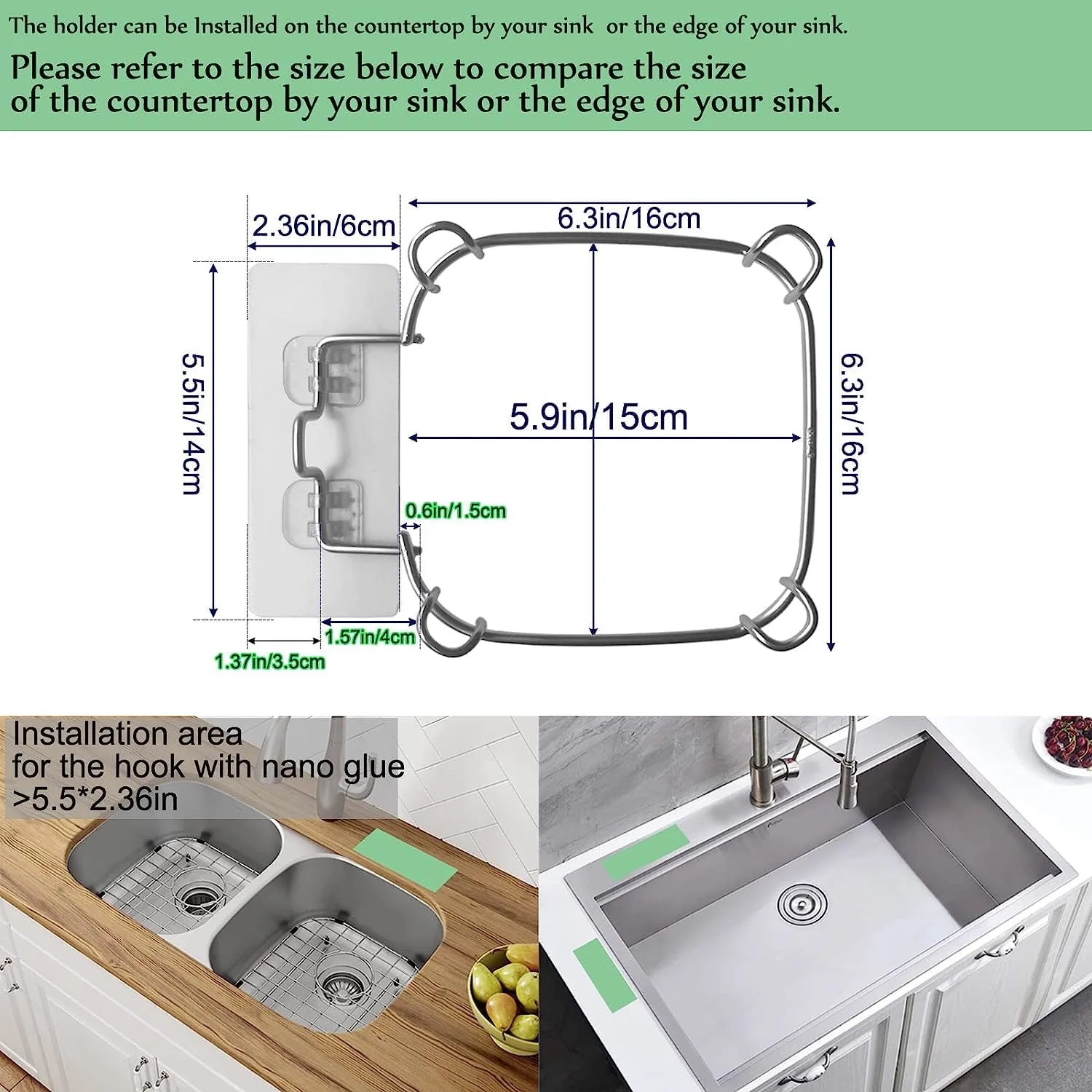 The holder can be Installed on the countertop by your sink  or the edge of your sink.

Please refer to the size below to compare the size of the countertop by your sink or the edge of your sink.

2.36in/6cm

6.3in/16cm

5.5in/14cm

5.9in/15cm

6.3in/16cm

0.6in/1.5cm

1.57in/4cm

1.37in/3.5cm

Installation area
for the hook with nano glue
>5.5*2.36in