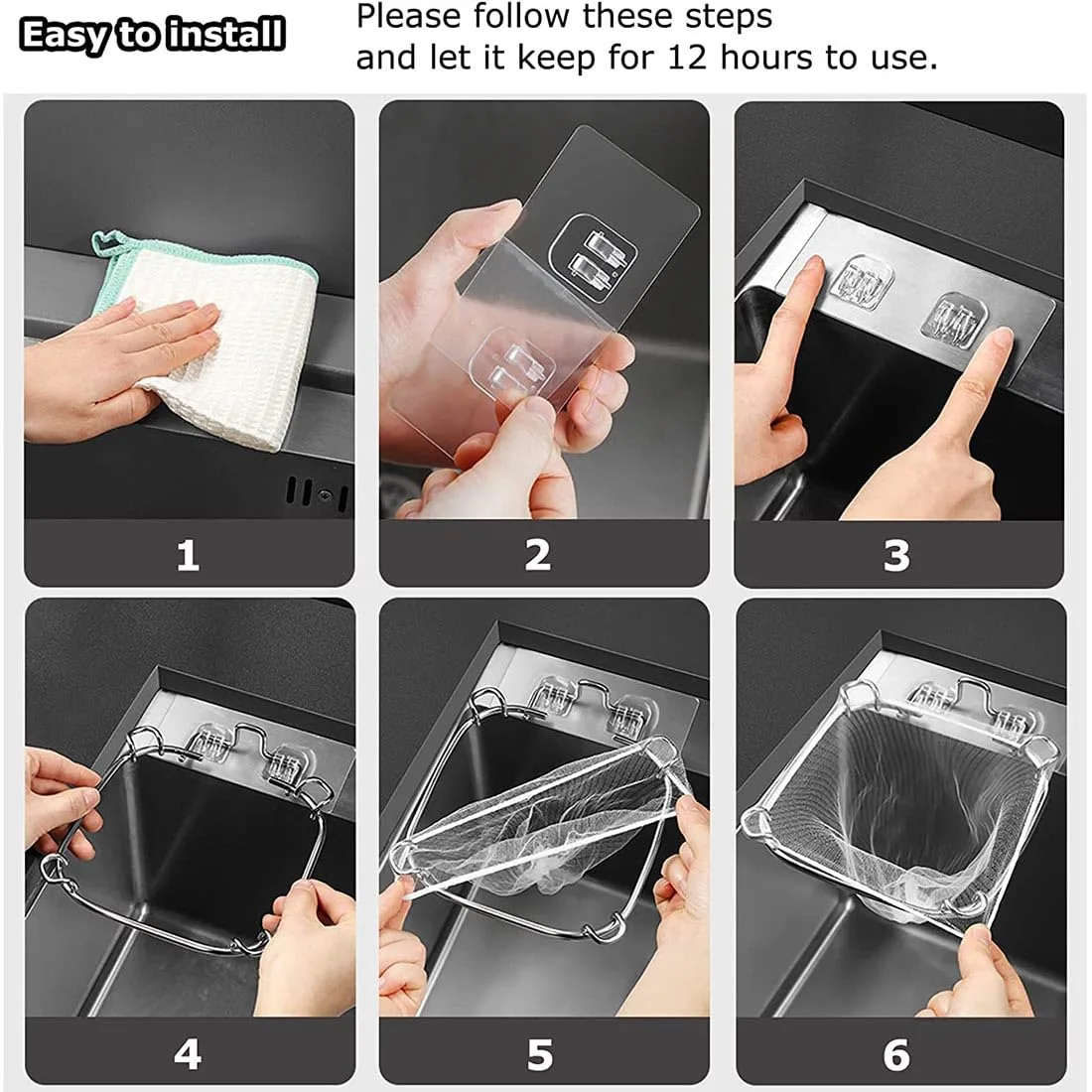 Easy to install

Please follow these steps and let it keep for 12 hours to use.

1

2

3

4

5

6