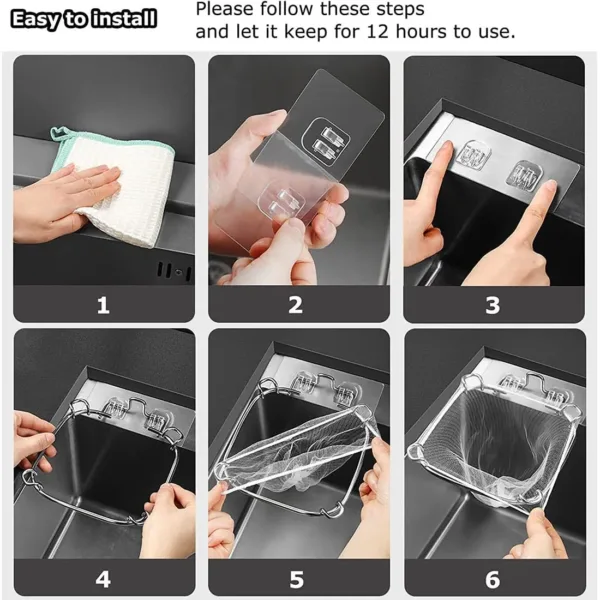 Easy to install

Please follow these steps and let it keep for 12 hours to use.

1

2

3

4

5

6