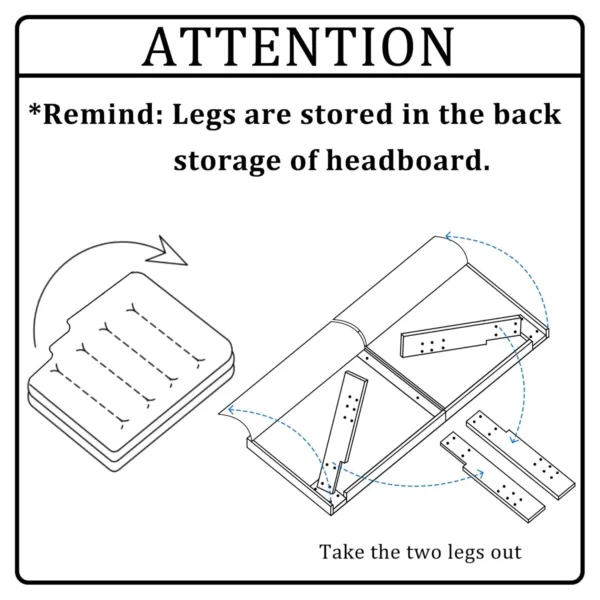 ATTENTION

*Remind: Legs are stored in the back storage of headboard.

Take the two legs out