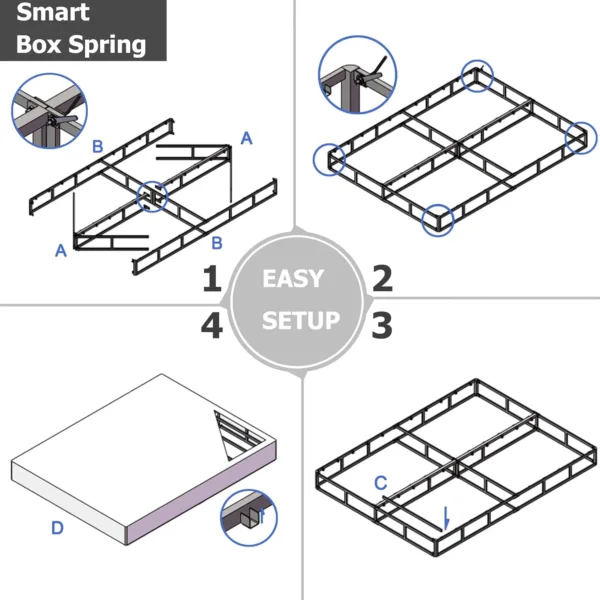 Smart
Box Spring

B
A
A
B

1
EASY
SETUP
2
4
3

D

C