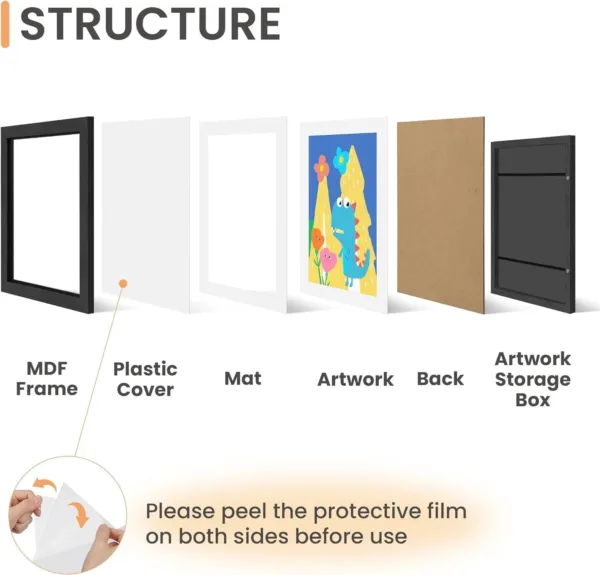 STRUCTURE

MDF Frame

Plastic Cover

Mat

Artwork

Back

Artwork Storage Box

Please peel the protective film on both sides before use