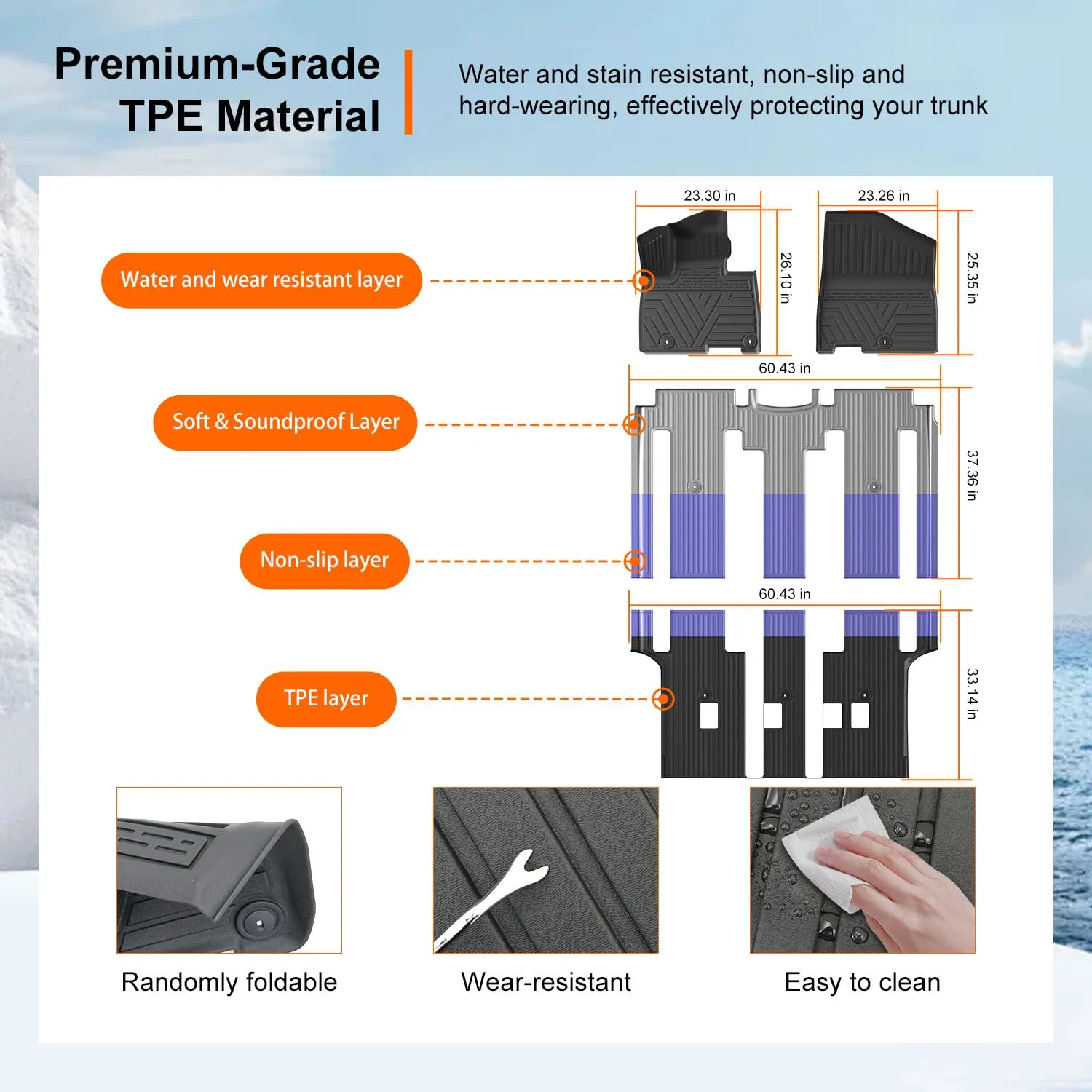 Premium-Grade TPE Material

Water and stain resistant, non-slip and hard-wearing, effectively protecting your trunk

Water and wear resistant layer

Soft & Soundproof Layer

Non-slip layer

TPE layer

23.30 in

26.10 in

23.26 in

25.35 in

60.43 in

37.36 in

60.43 in

33.14 in

Randomly foldable

Wear-resistant

Easy to clean