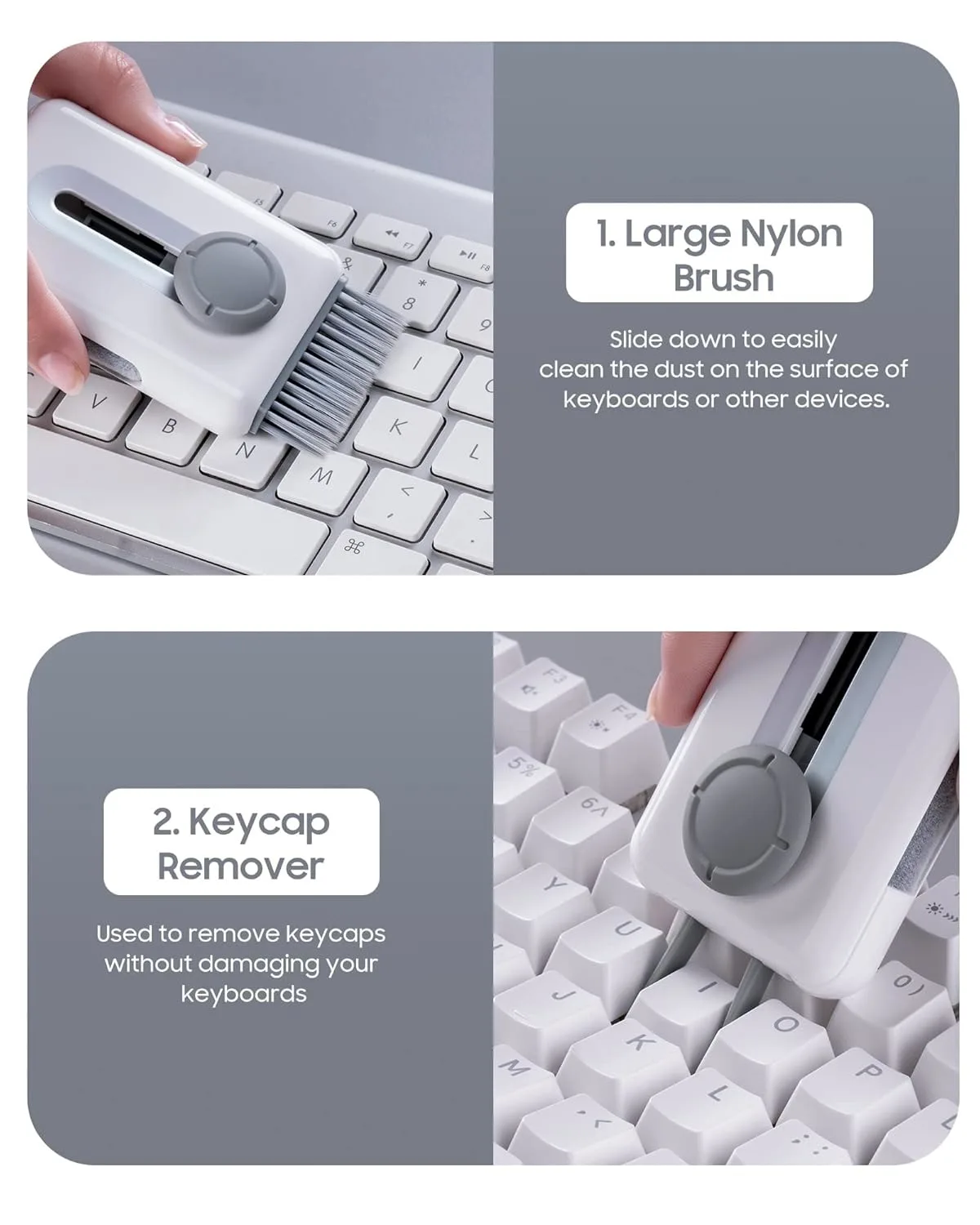 1. Large Nylon Brush

Slide down to easily clean the dust on the surface of keyboards or other devices.

2. Keycap Remover

Used to remove keycaps without damaging your keyboards