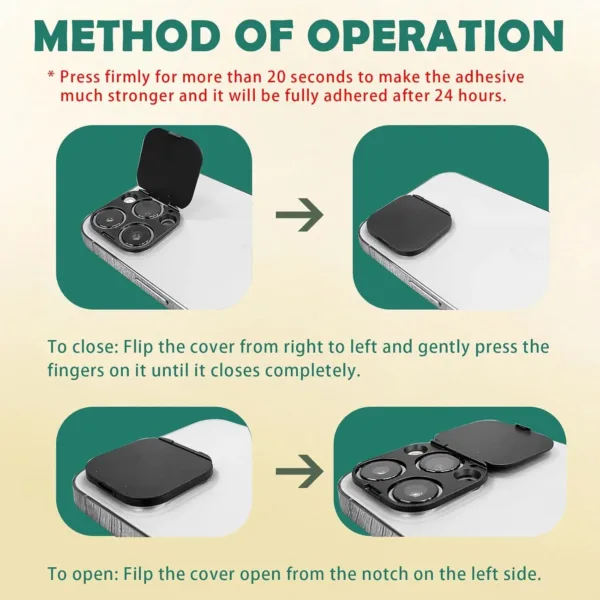 METHOD OF OPERATION

* Press firmly for more than 20 seconds to make the adhesive much stronger and it will be fully adhered after 24 hours.

To close: Flip the cover from right to left and gently press the fingers on it until it closes completely.

To open: Filp the cover open from the notch on the left side.