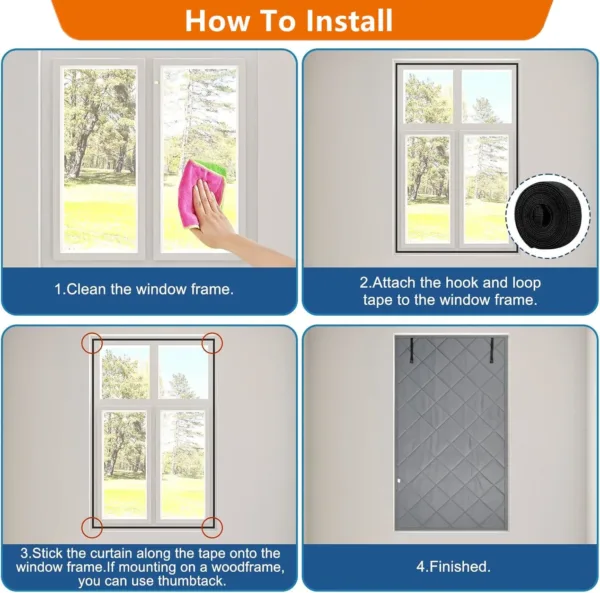 How To Install

1.Clean the window frame.

2.Attach the hook and loop tape to the window frame.

3.Stick the curtain along the tape onto the window frame.If mounting on a woodframe, you can use thumbtack.

4.Finished.