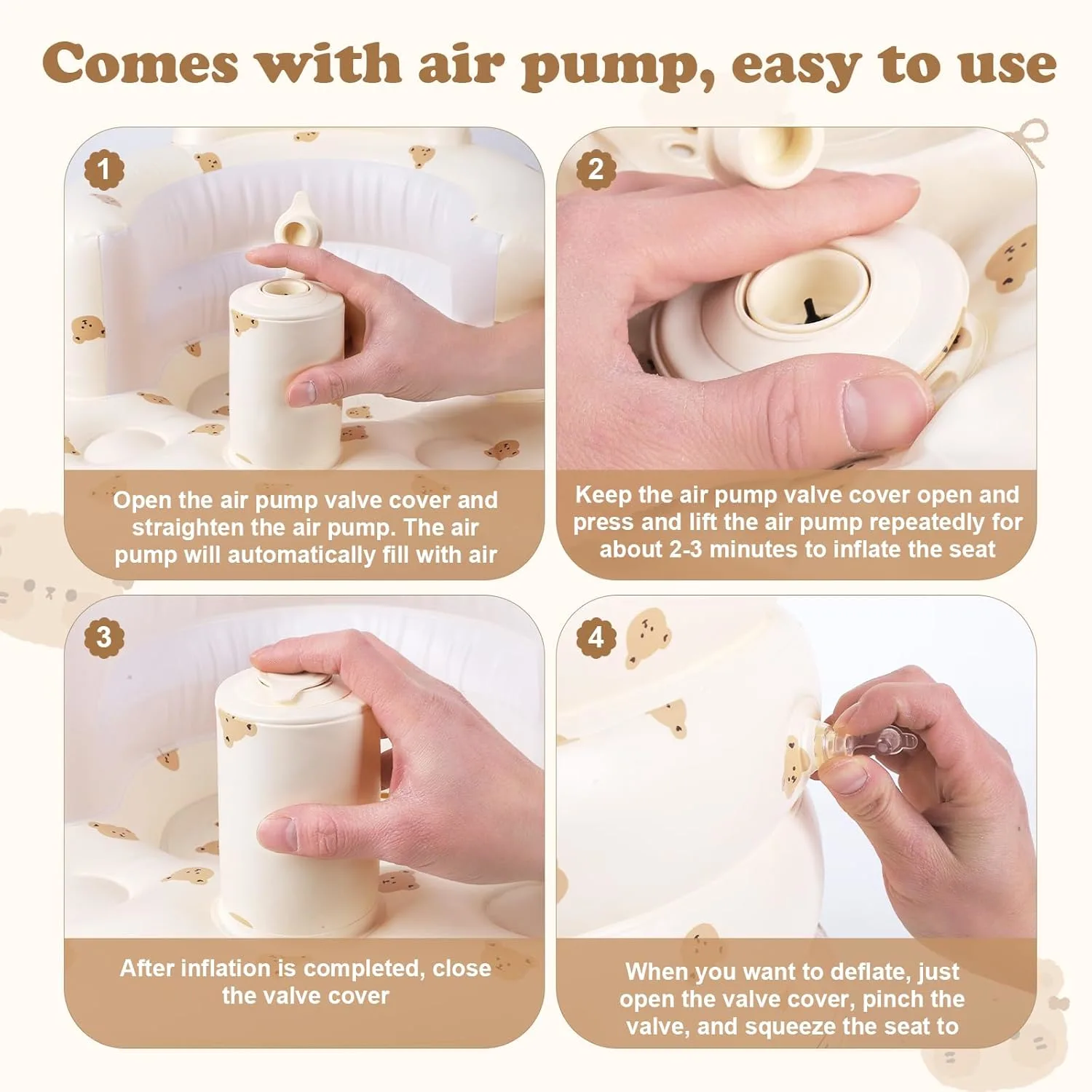 Comes with air pump, easy to use

1

Open the air pump valve cover and straighten the air pump. The air pump will automatically fill with air

2

Keep the air pump valve cover open and press and lift the air pump repeatedly for about 2-3 minutes to inflate the seat

3

After inflation is completed, close the valve cover

4

When you want to deflate, just open the valve cover, pinch the valve, and squeeze the seat to