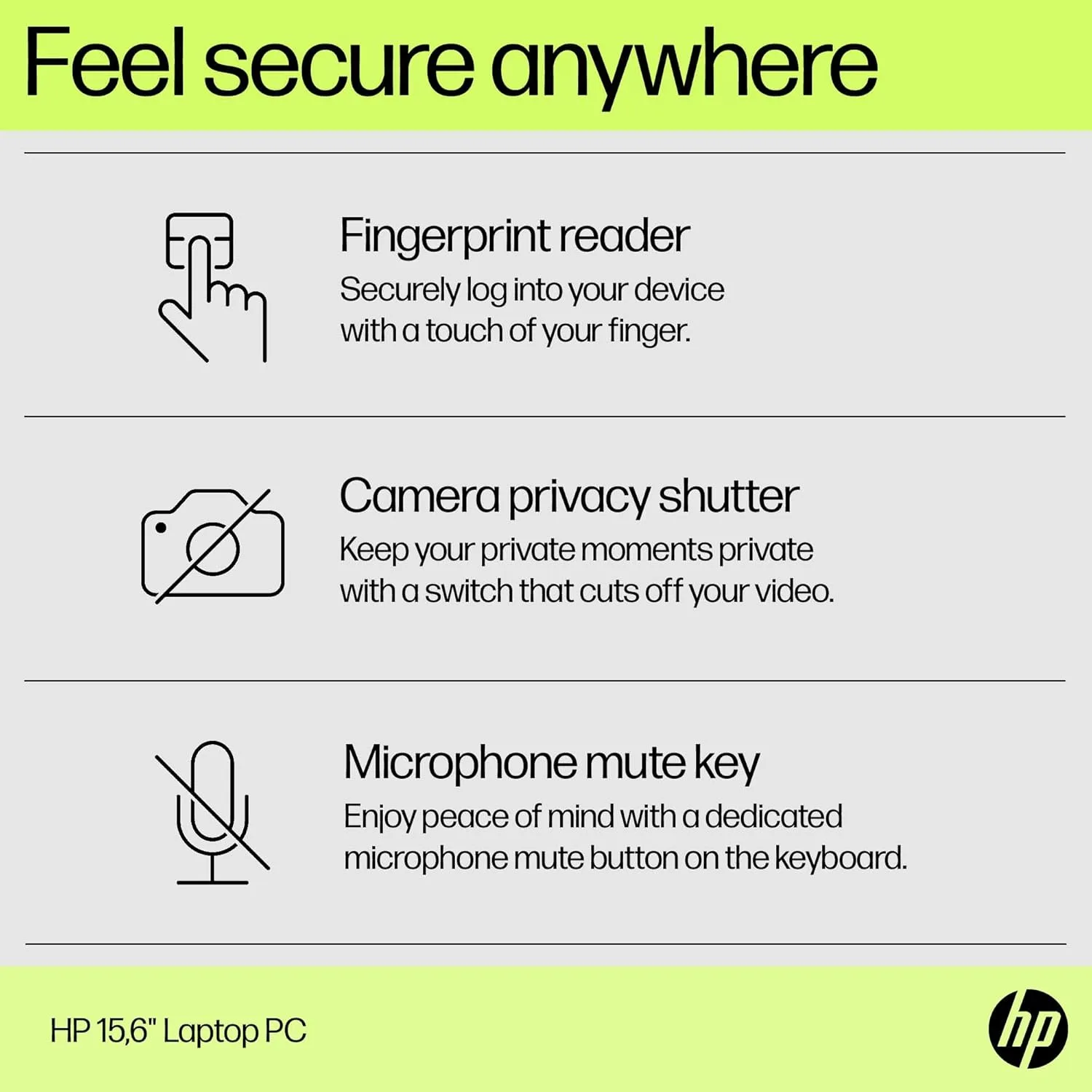 Feel secure anywhere

Fingerprint reader

Securely log into your device with a touch of your finger.

Camera privacy shutter

Keep your private moments private with a switch that cuts off your video.

Microphone mute key

Enjoy peace of mind with a dedicated microphone mute button on the keyboard.

HP 15,6" Laptop PC

hp