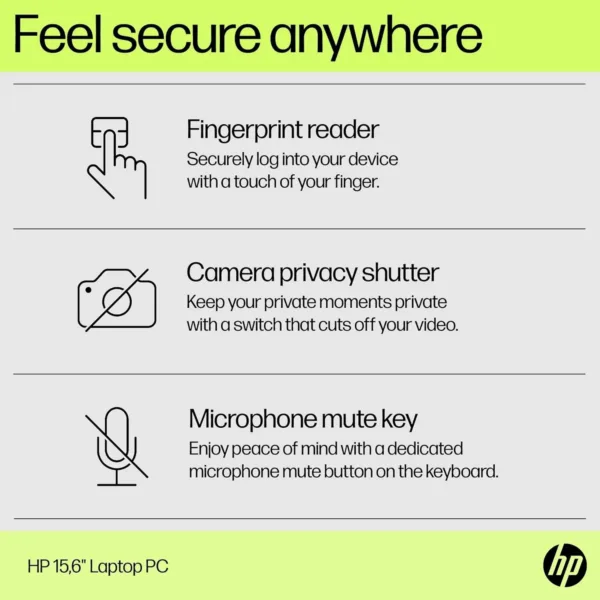 Feel secure anywhere

Fingerprint reader
Securely log into your device with a touch of your finger.

Camera privacy shutter
Keep your private moments private with a switch that cuts off your video.

Microphone mute key
Enjoy peace of mind with a dedicated microphone mute button on the keyboard.

HP 15,6" Laptop PC

hp