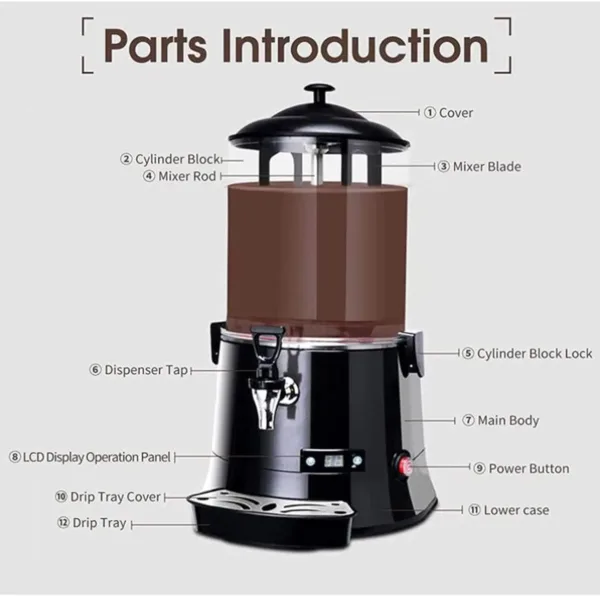 Parts Introduction

① Cover
② Cylinder Block
③ Mixer Blade
④ Mixer Rod
⑤ Cylinder Block Lock
⑥ Dispenser Tap
⑦ Main Body
⑧ LCD Display Operation Panel
⑨ Power Button
⑩ Drip Tray Cover
⑪ Lower case
⑫ Drip Tray