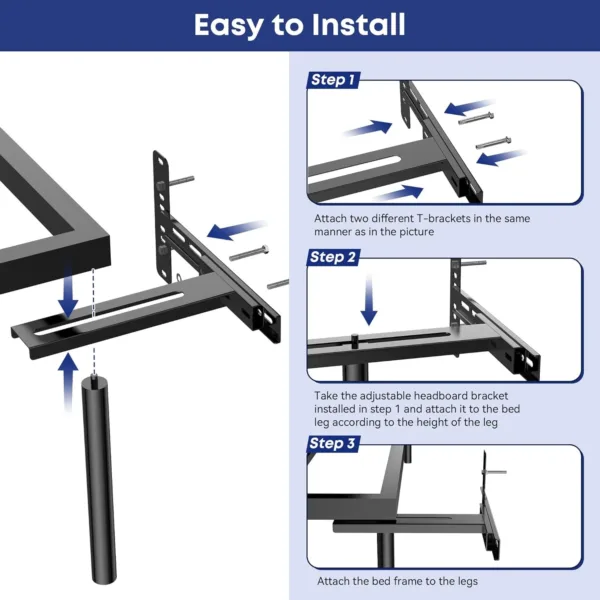 Easy to Install

Step 1

Attach two different T-brackets in the same manner as in the picture

Step 2

Take the adjustable headboard bracket installed in step 1 and attach it to the bed leg according to the height of the leg

Step 3

Attach the bed frame to the legs