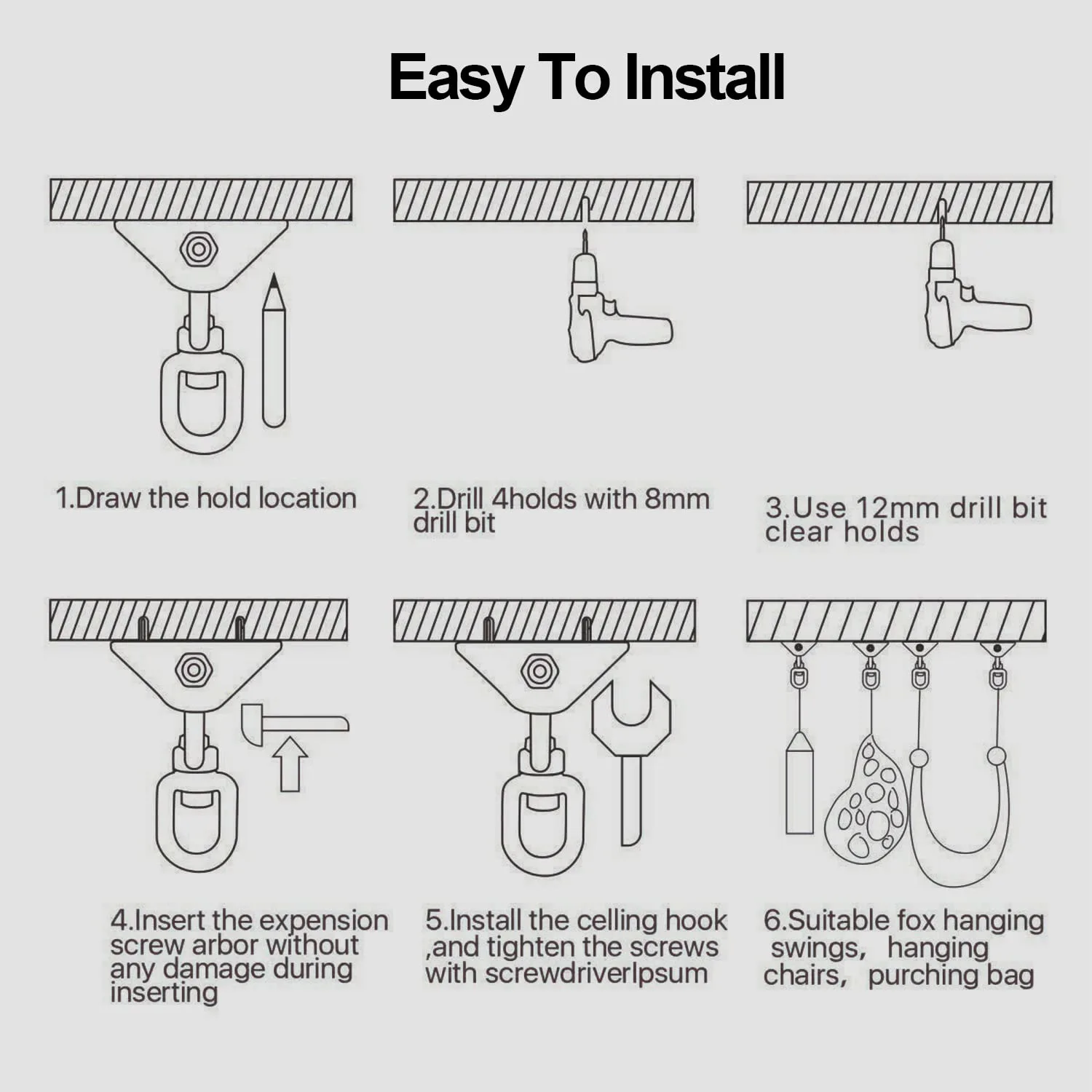 Easy To Install

1.Draw the hold location

2.Drill 4holds with 8mm drill bit

3.Use 12mm drill bit clear holds

4.Insert the expension screw arbor without any damage during inserting

5.Install the celling hook ,and tighten the screws with screwdriverIpsum

6.Suitable fox hanging swings, hanging chairs, purching bag