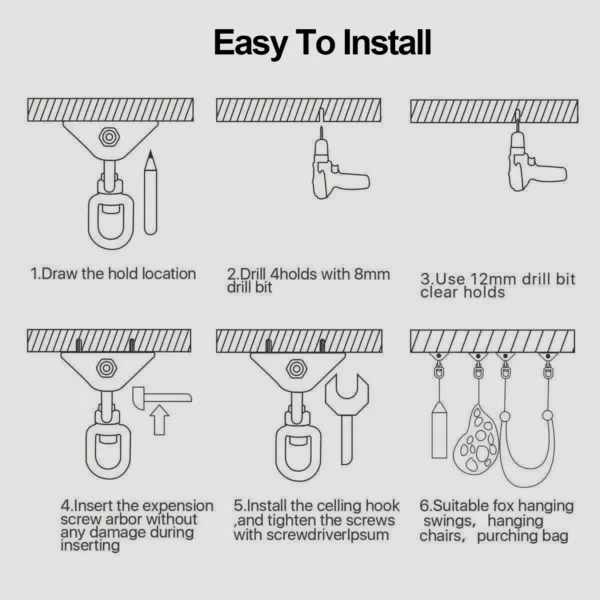 Easy To Install

1.Draw the hold location

2.Drill 4holds with 8mm drill bit

3.Use 12mm drill bit clear holds

4.Insert the expension screw arbor without any damage during inserting

5.Install the celling hook ,and tighten the screws with screwdriverlpsum

6.Suitable fox hanging swings, hanging chairs, purching bag