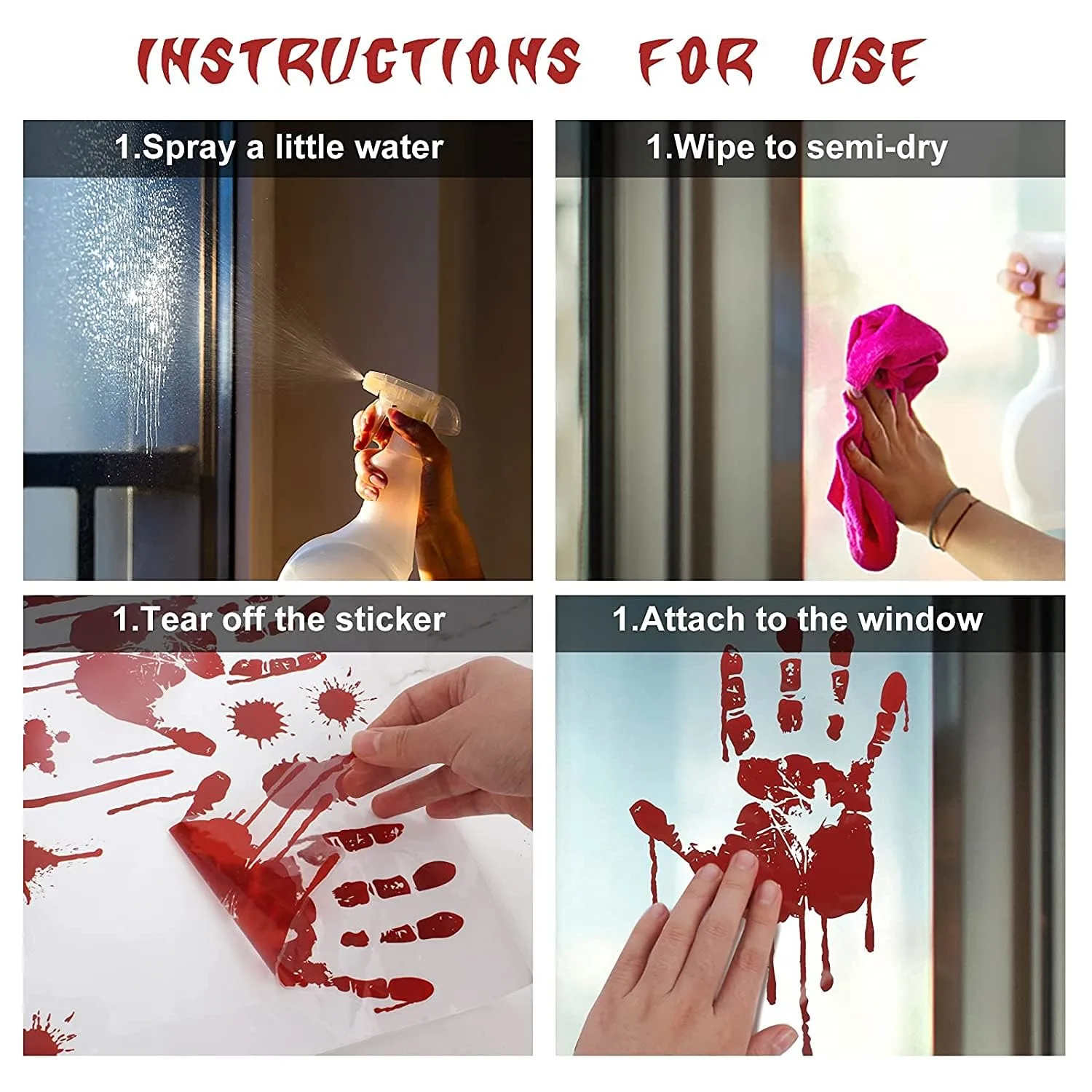 INSTRUCTIONS FOR USE

1.Spray a little water

1.Wipe to semi-dry

1.Tear off the sticker

1.Attach to the window