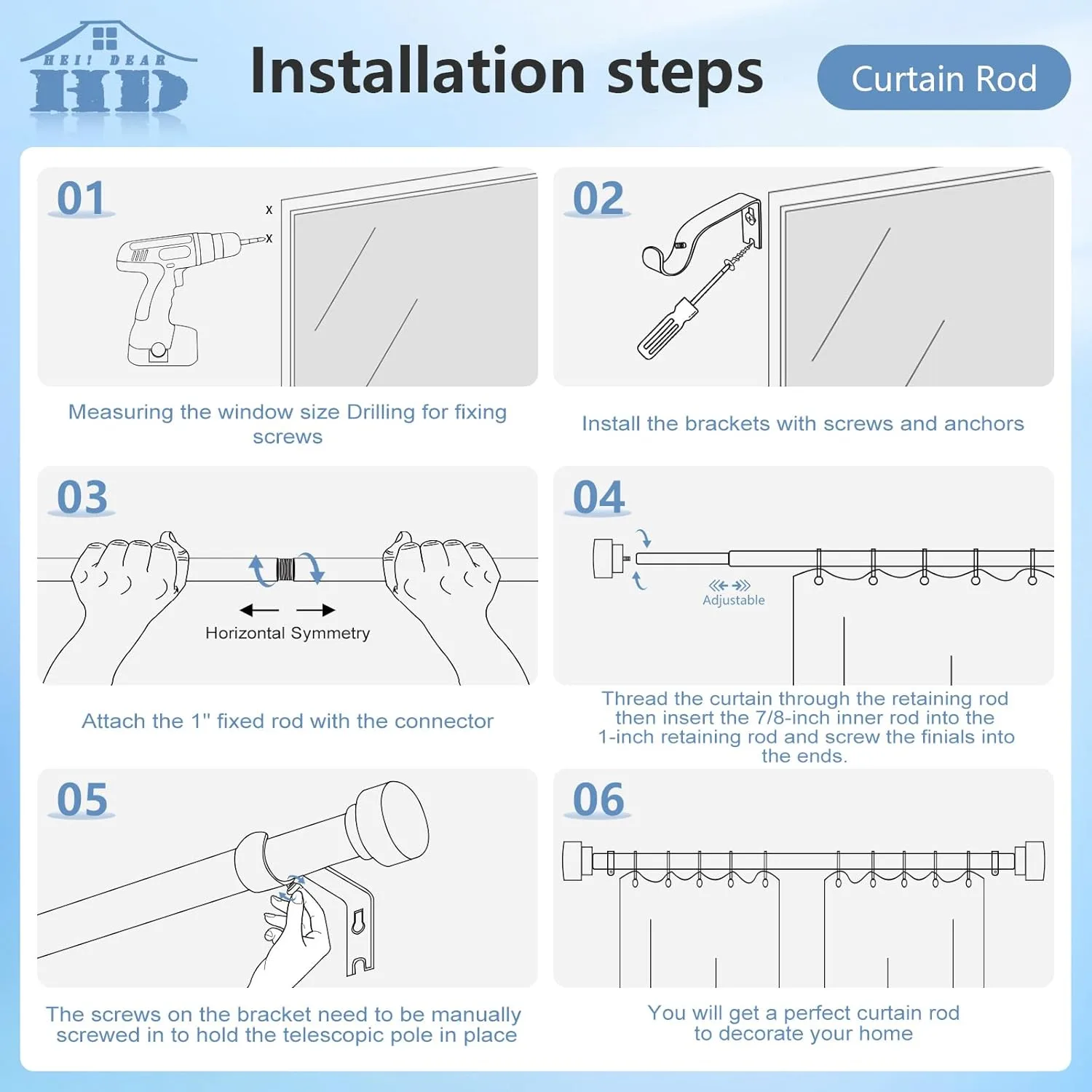 HEI! DEAR
HD

Installation steps

Curtain Rod

01

x
x

Measuring the window size Drilling for fixing screws

02

Install the brackets with screws and anchors

03

Horizontal Symmetry

Attach the 1" fixed rod with the connector

04

Adjustable

Thread the curtain through the retaining rod then insert the 7/8-inch inner rod into the 1-inch retaining rod and screw the finials into the ends.

05

The screws on the bracket need to be manually screwed in to hold the telescopic pole in place

06

You will get a perfect curtain rod to decorate your home