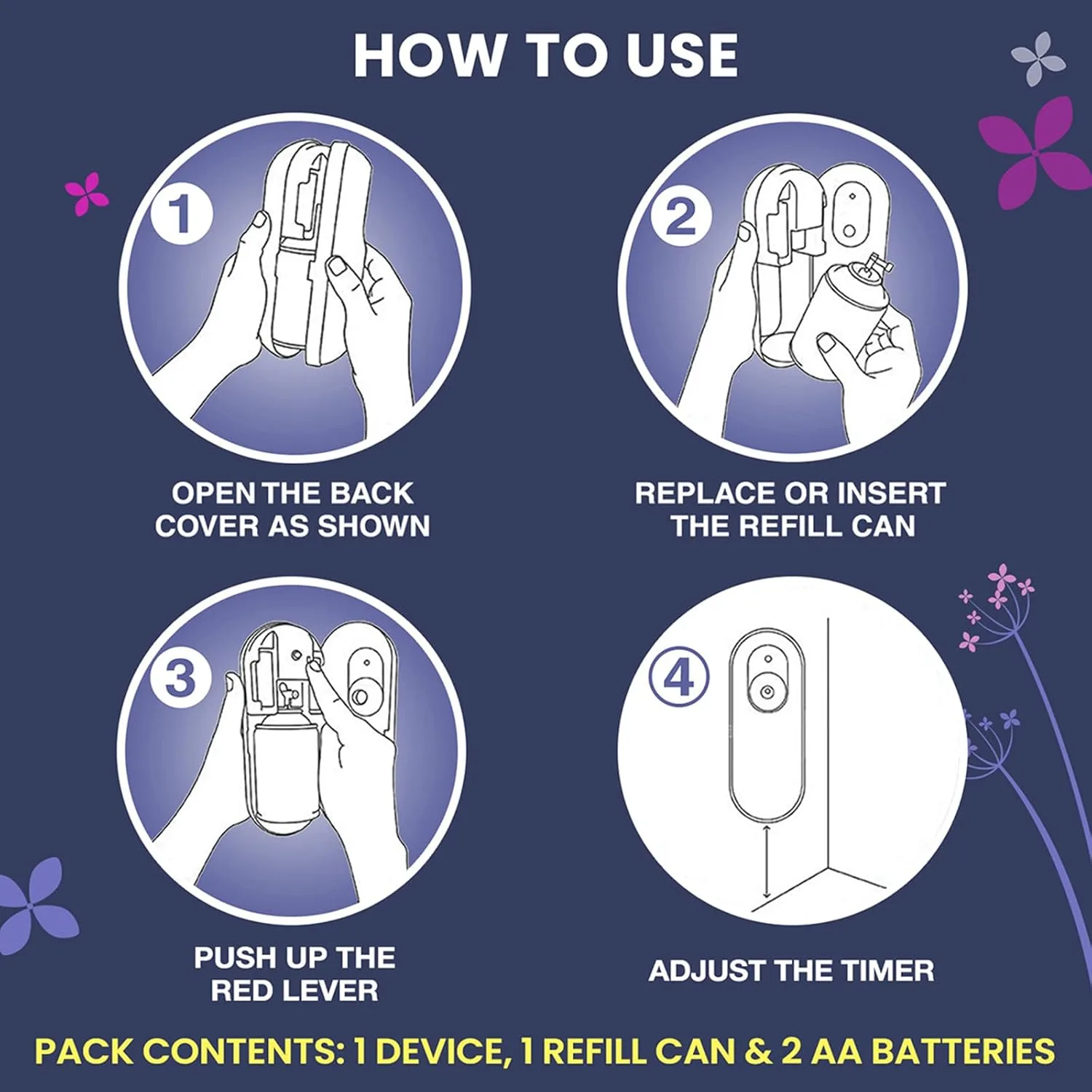 HOW TO USE

1

OPEN THE BACK COVER AS SHOWN

2

REPLACE OR INSERT THE REFILL CAN

3

PUSH UP THE RED LEVER

4

ADJUST THE TIMER

PACK CONTENTS: 1 DEVICE, 1 REFILL CAN & 2 AA BATTERIES