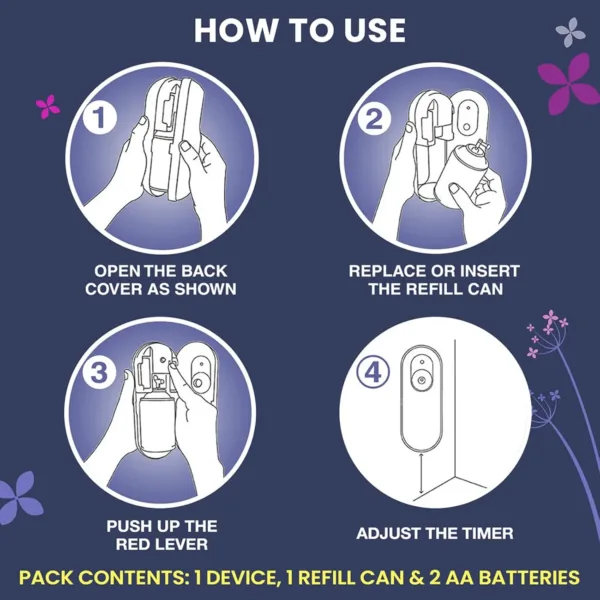 HOW TO USE

1

OPEN THE BACK COVER AS SHOWN

2

REPLACE OR INSERT THE REFILL CAN

3

PUSH UP THE RED LEVER

4

ADJUST THE TIMER

PACK CONTENTS: 1 DEVICE, 1 REFILL CAN & 2 AA BATTERIES