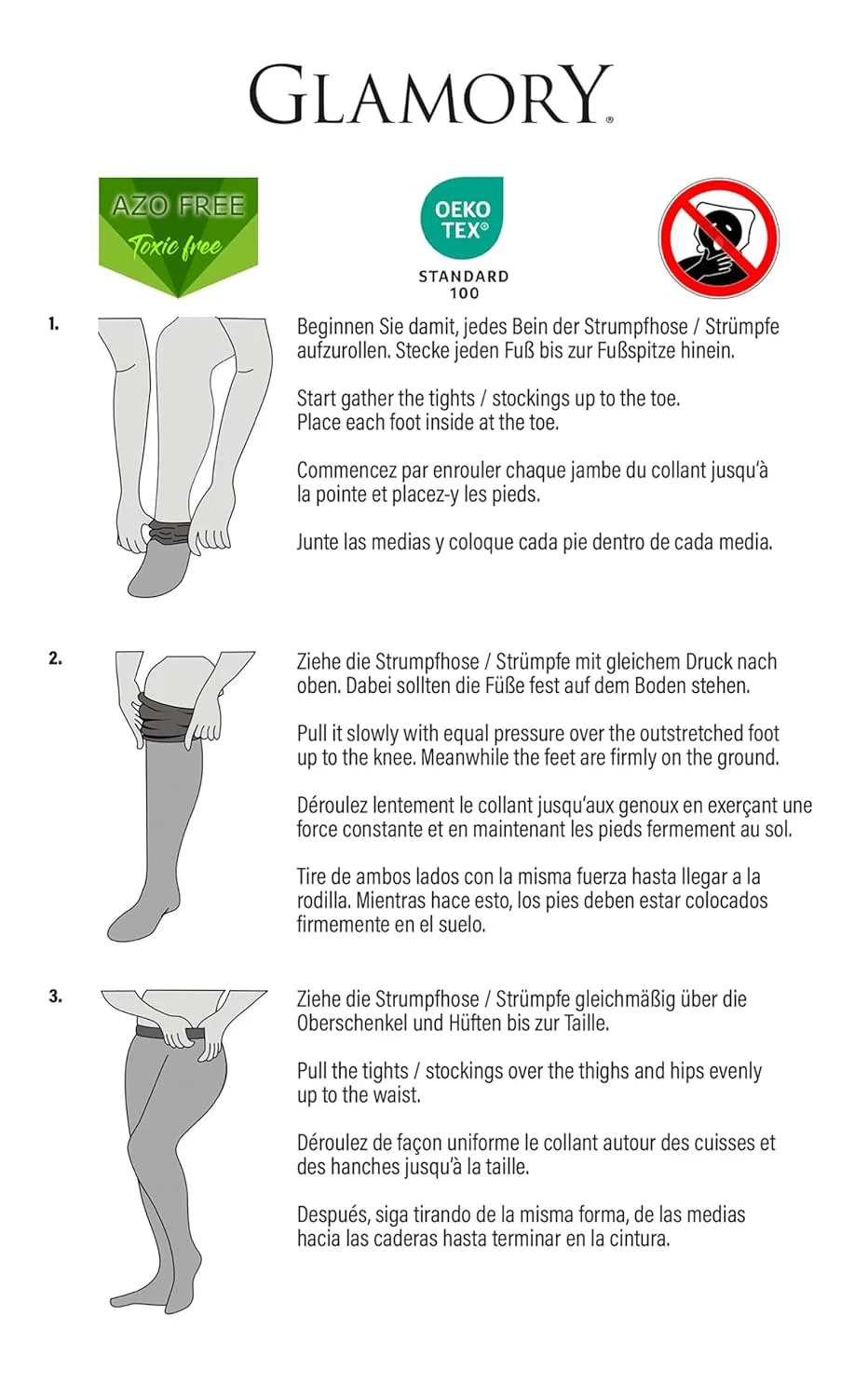 GLAMORY®

AZO FREE
Toxic free

OEKO TEX®
STANDARD 100

1.

Beginnen Sie damit, jedes Bein der Strumpfhose / Strümpfe aufzurollen. Stecke jeden Fuß bis zur Fußspitze hinein.

Start gather the tights / stockings up to the toe. Place each foot inside at the toe.

Commencez par enrouler chaque jambe du collant jusqu'à la pointe et placez-y les pieds.

Junte las medias y coloque cada pie dentro de cada media.

2.

Ziehe die Strumpfhose / Strümpfe mit gleichem Druck nach oben. Dabei sollten die Füße fest auf dem Boden stehen.

Pull it slowly with equal pressure over the outstretched foot up to the knee. Meanwhile the feet are firmly on the ground.

Déroulez lentement le collant jusqu'aux genoux en exerçant une force constante et en maintenant les pieds fermement au sol.

Tire de ambos lados con la misma fuerza hasta llegar a la rodilla. Mientras hace esto, los pies deben estar colocados firmemente en el suelo.

3.

Ziehe die Strumpfhose / Strümpfe gleichmäßig über die Oberschenkel und Hüften bis zur Taille.

Pull the tights / stockings over the thighs and hips evenly up to the waist.

Déroulez de façon uniforme le collant autour des cuisses et des hanches jusqu'à la taille.

Después, siga tirando de la misma forma, de las medias hacia las caderas hasta terminar en la cintura.