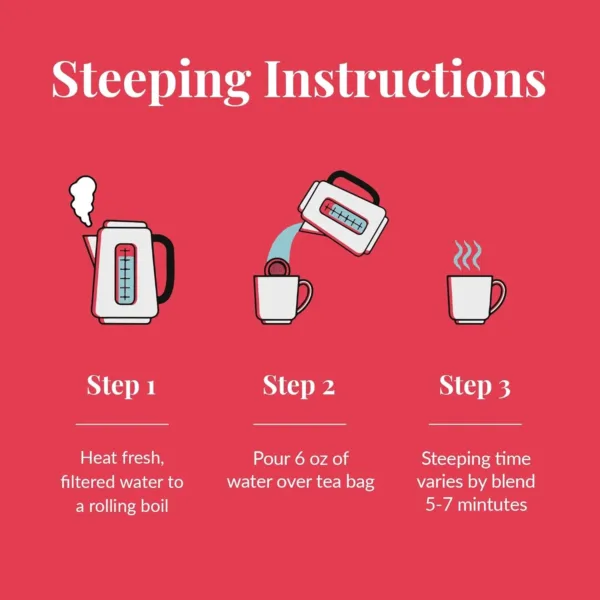 Steeping Instructions

Step 1

Heat fresh, filtered water to a rolling boil

Step 2

Pour 6 oz of water over tea bag

Step 3

Steeping time varies by blend 5-7 mintutes