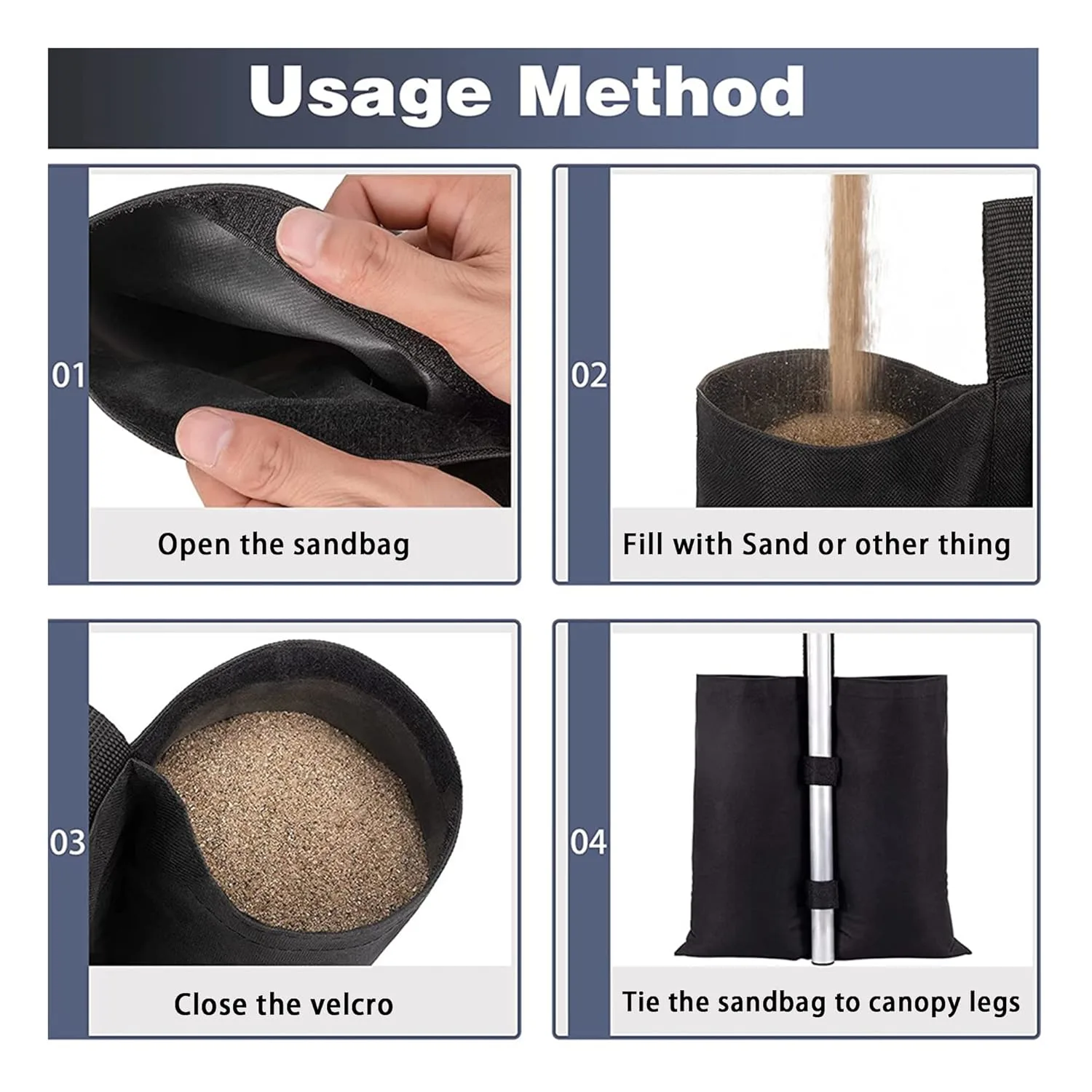 Usage Method

01

Open the sandbag

02

Fill with Sand or other thing

03

Close the velcro

04

Tie the sandbag to canopy legs