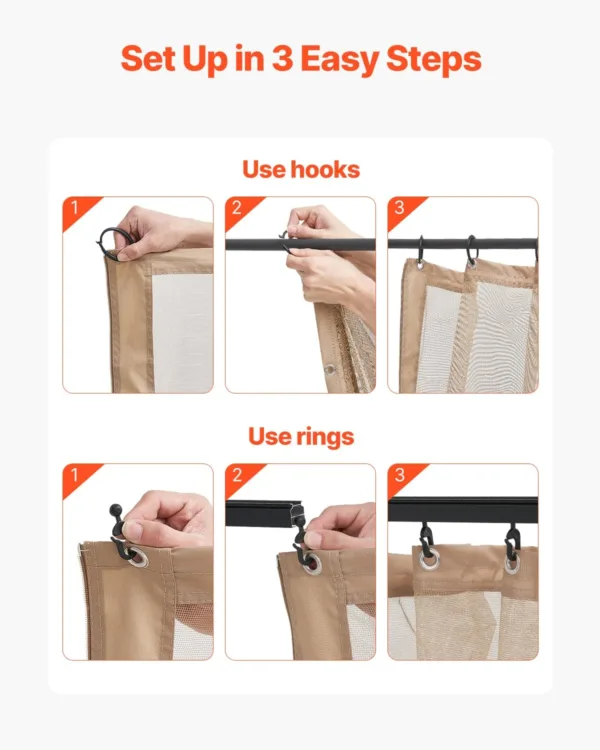 Set Up in 3 Easy Steps

Use hooks

1

2

3

Use rings

1

2

3