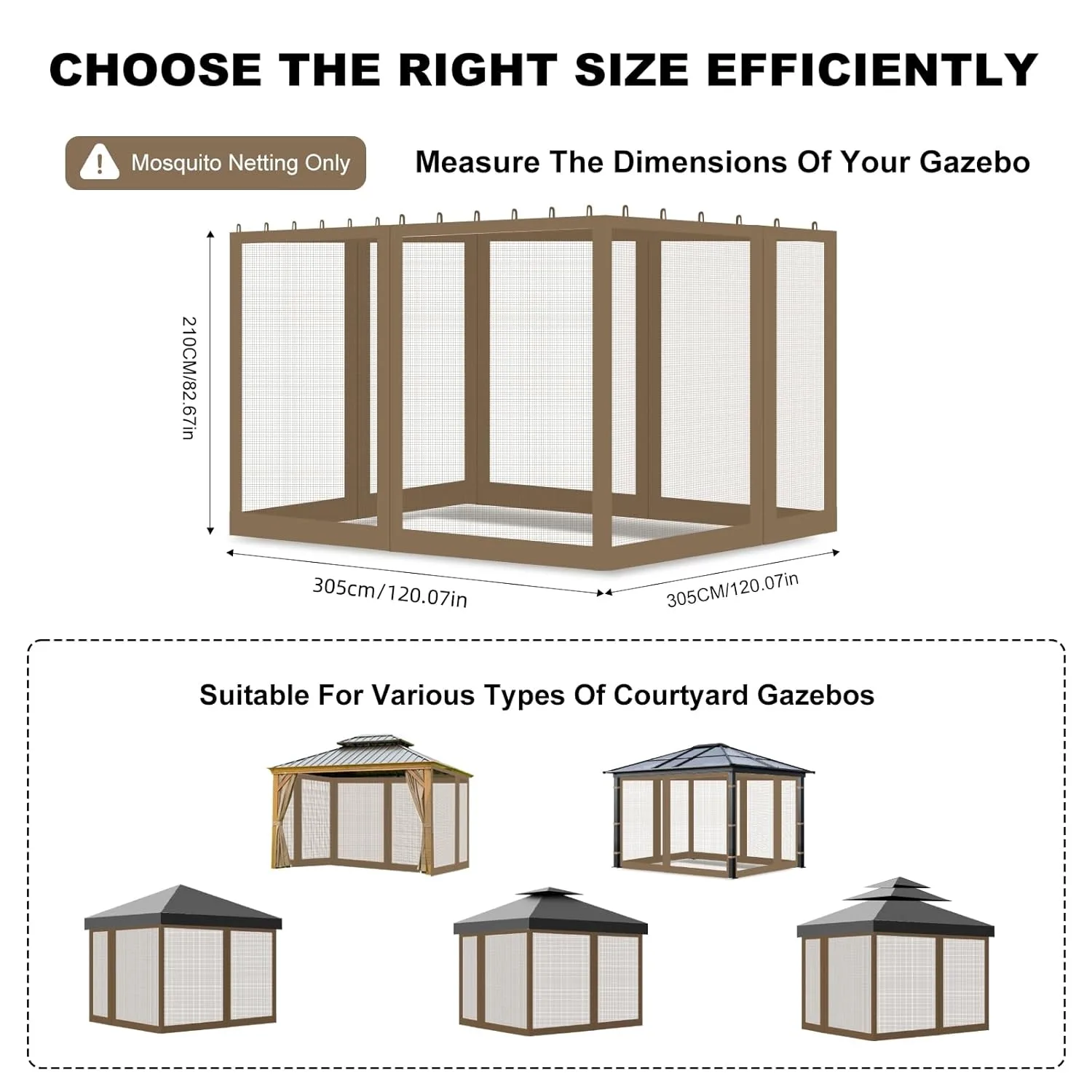 CHOOSE THE RIGHT SIZE EFFICIENTLY

Mosquito Netting Only

Measure The Dimensions Of Your Gazebo

210CM/82.67in

305cm/120.07in

305CM/120.07in

Suitable For Various Types Of Courtyard Gazebos