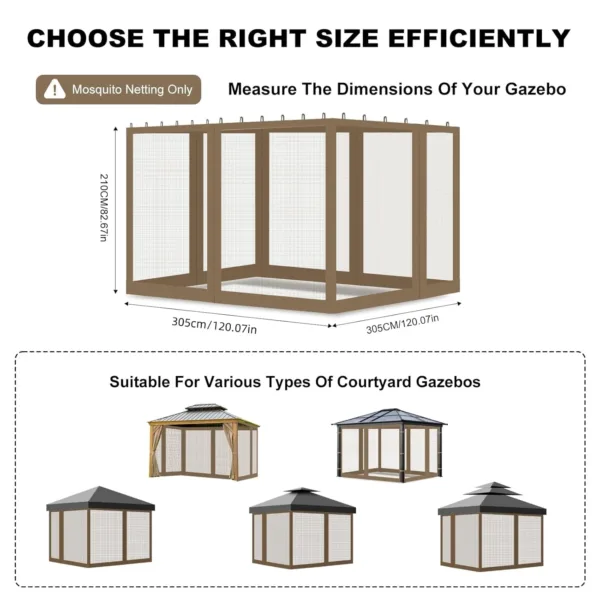 CHOOSE THE RIGHT SIZE EFFICIENTLY

Mosquito Netting Only

Measure The Dimensions Of Your Gazebo

210CM/82.67in

305cm/120.07in

305CM/120.07in

Suitable For Various Types Of Courtyard Gazebos