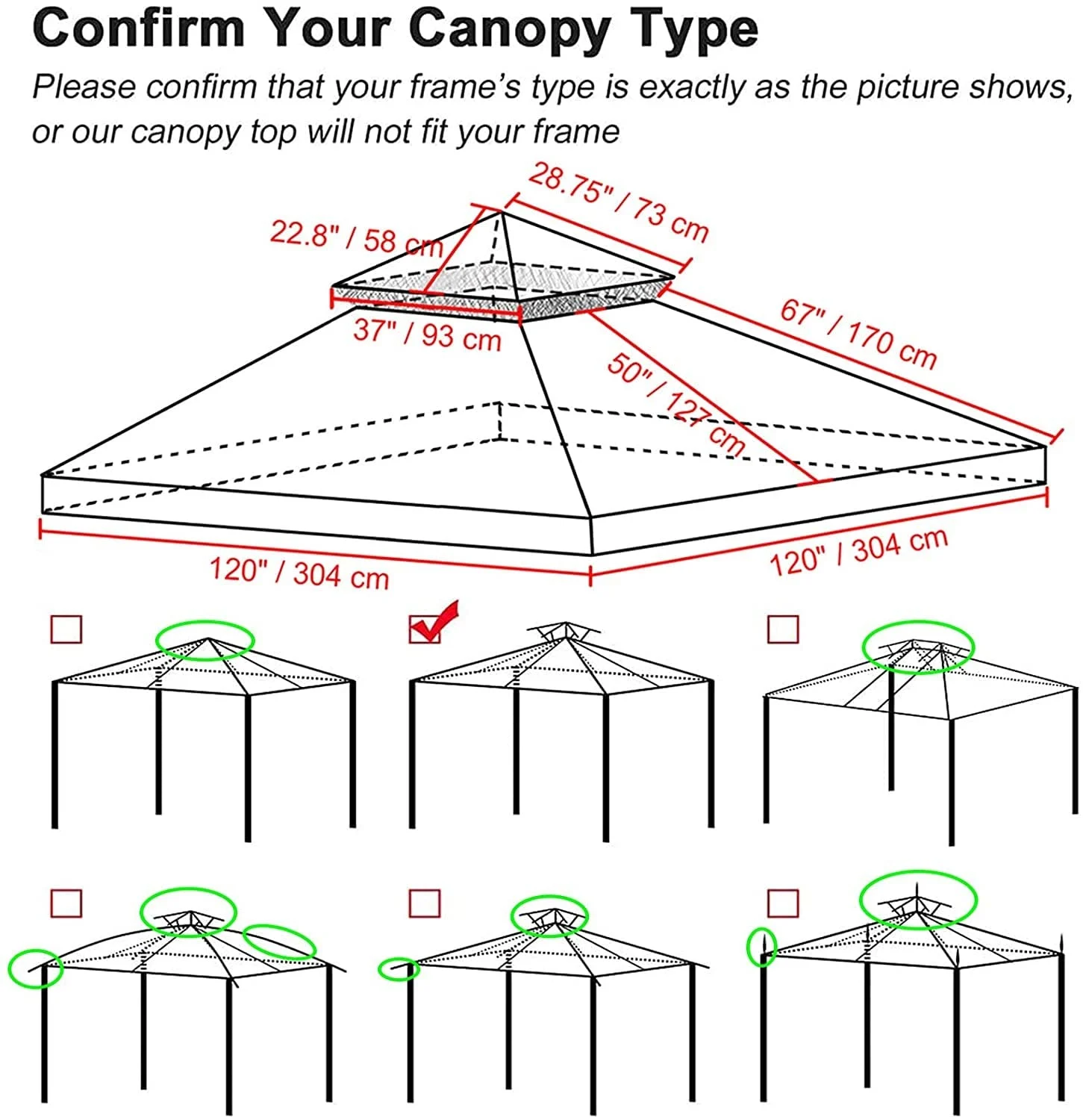 Confirm Your Canopy Type

Please confirm that your frame's type is exactly as the picture shows, or our canopy top will not fit your frame

28.75" / 73 cm

22.8" / 58 cm

37" / 93 cm

67" / 170 cm

50" / 127 cm

120" / 304 cm

120" / 304 cm