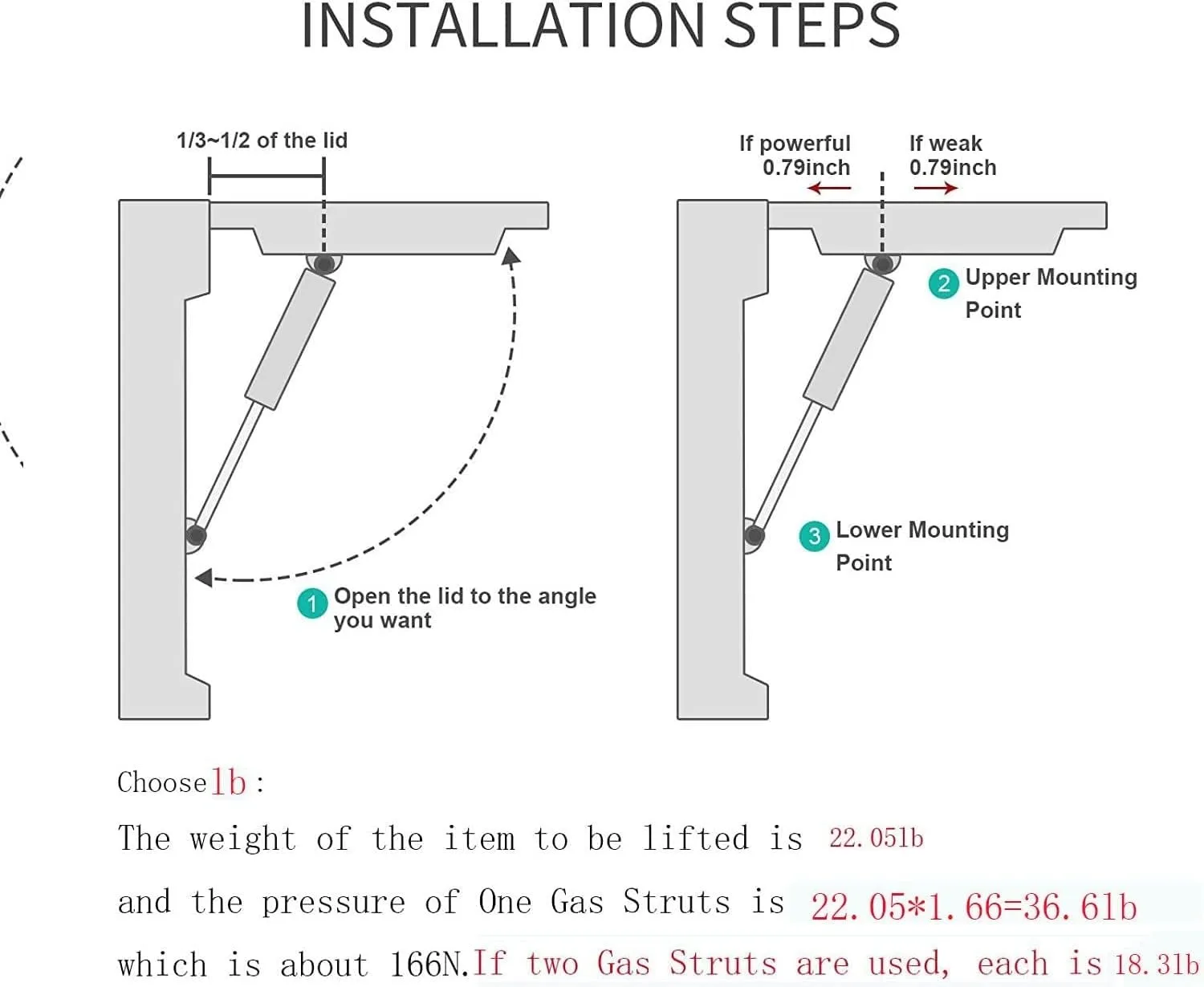 INSTALLATION STEPS

1/3~1/2 of the lid

1 Open the lid to the angle you want

If powerful 0.79inch

If weak 0.79inch

2 Upper Mounting Point

3 Lower Mounting Point

Choose lb :

The weight of the item to be lifted is 22.05lb

and the pressure of One Gas Struts is 22.05*1.66=36.6lb

which is about 166N.If two Gas Struts are used, each is 18.3lb