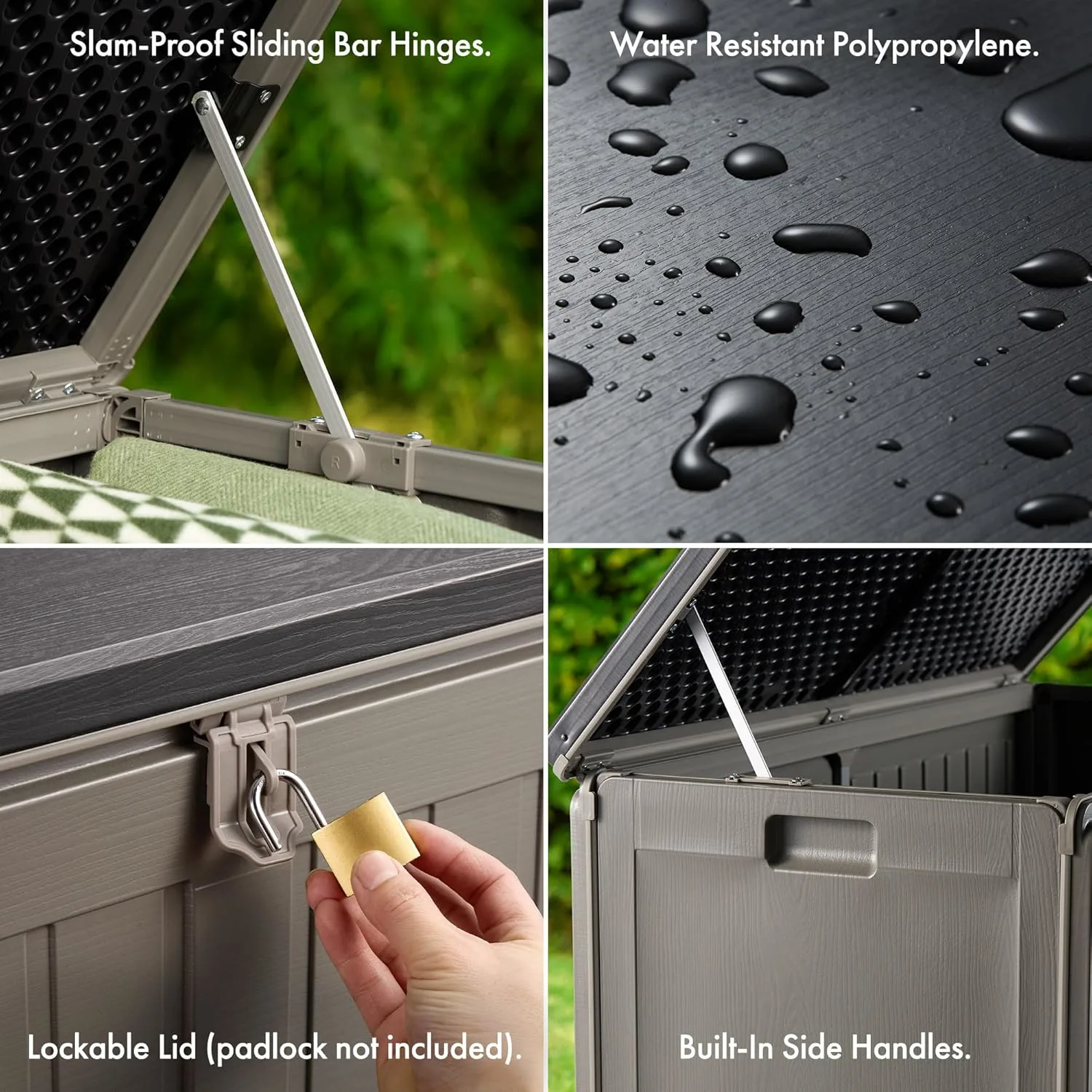 Slam-Proof Sliding Bar Hinges.

Water Resistant Polypropylene.

Lockable Lid (padlock not included).

Built-In Side Handles.