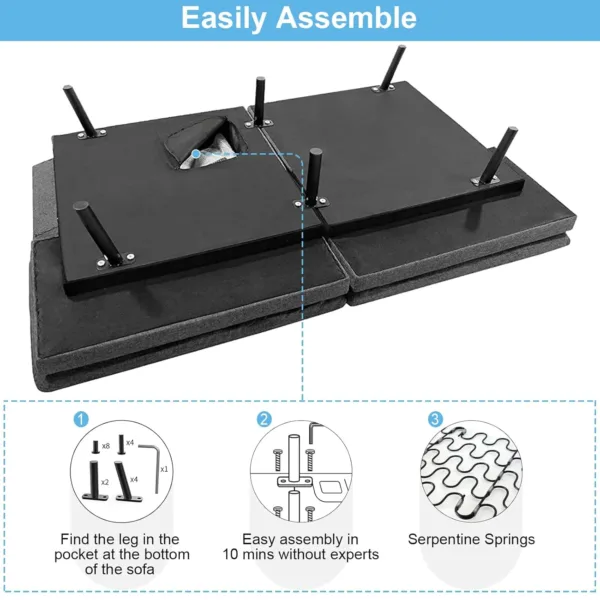 Easily Assemble

1

x8 x4

x1

x2 x4

Find the leg in the pocket at the bottom of the sofa

2

Easy assembly in 10 mins without experts

3

Serpentine Springs