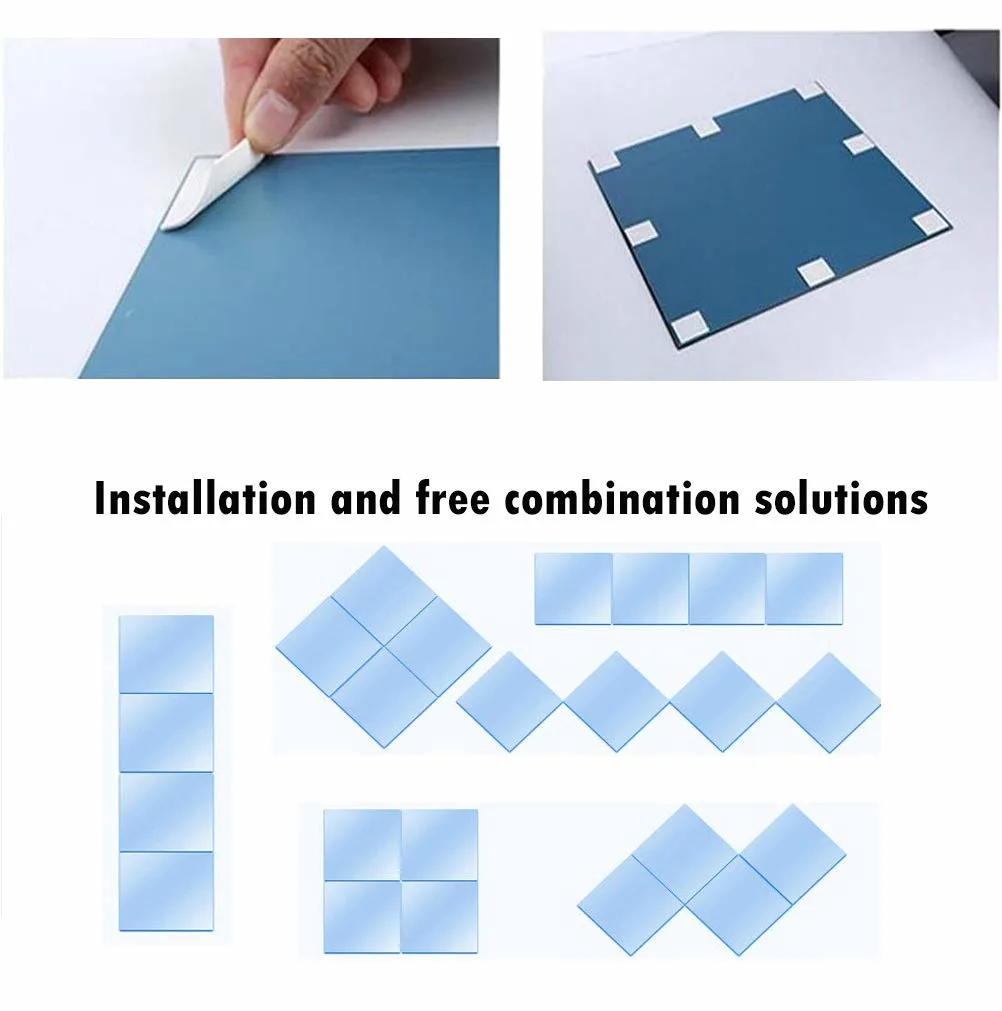 Installation and free combination solutions