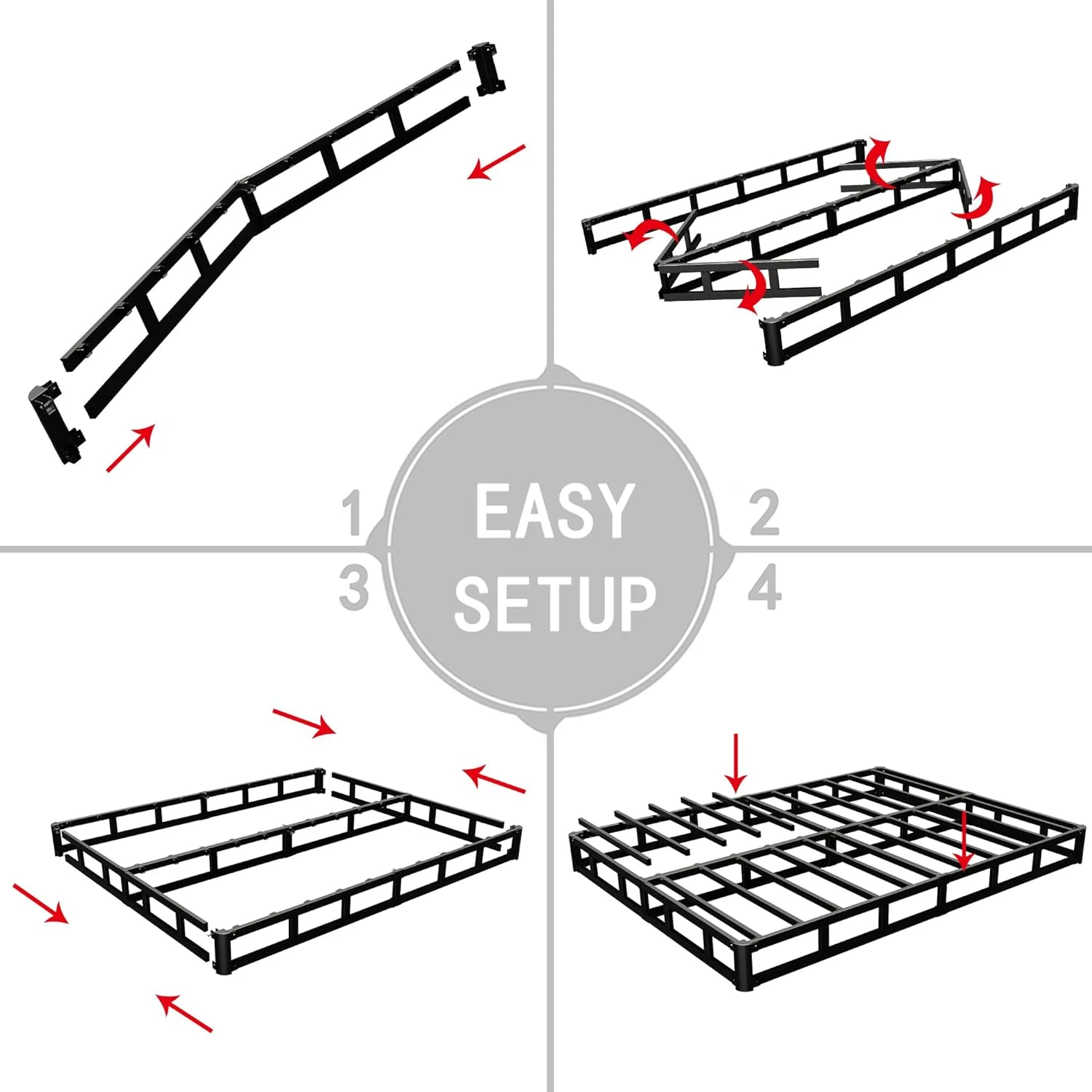 1
EASY
SETUP
2
3
4