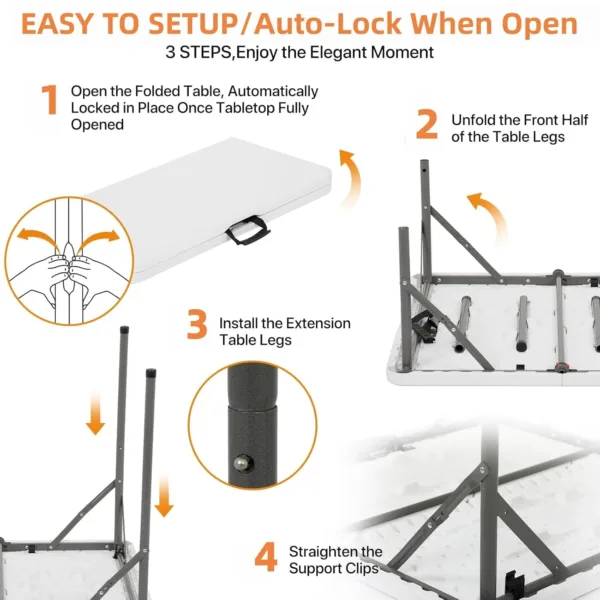 EASY TO SETUP/Auto-Lock When Open

3 STEPS,Enjoy the Elegant Moment

1 Open the Folded Table, Automatically Locked in Place Once Tabletop Fully Opened

2 Unfold the Front Half of the Table Legs

3 Install the Extension Table Legs

4 Straighten the Support Clips