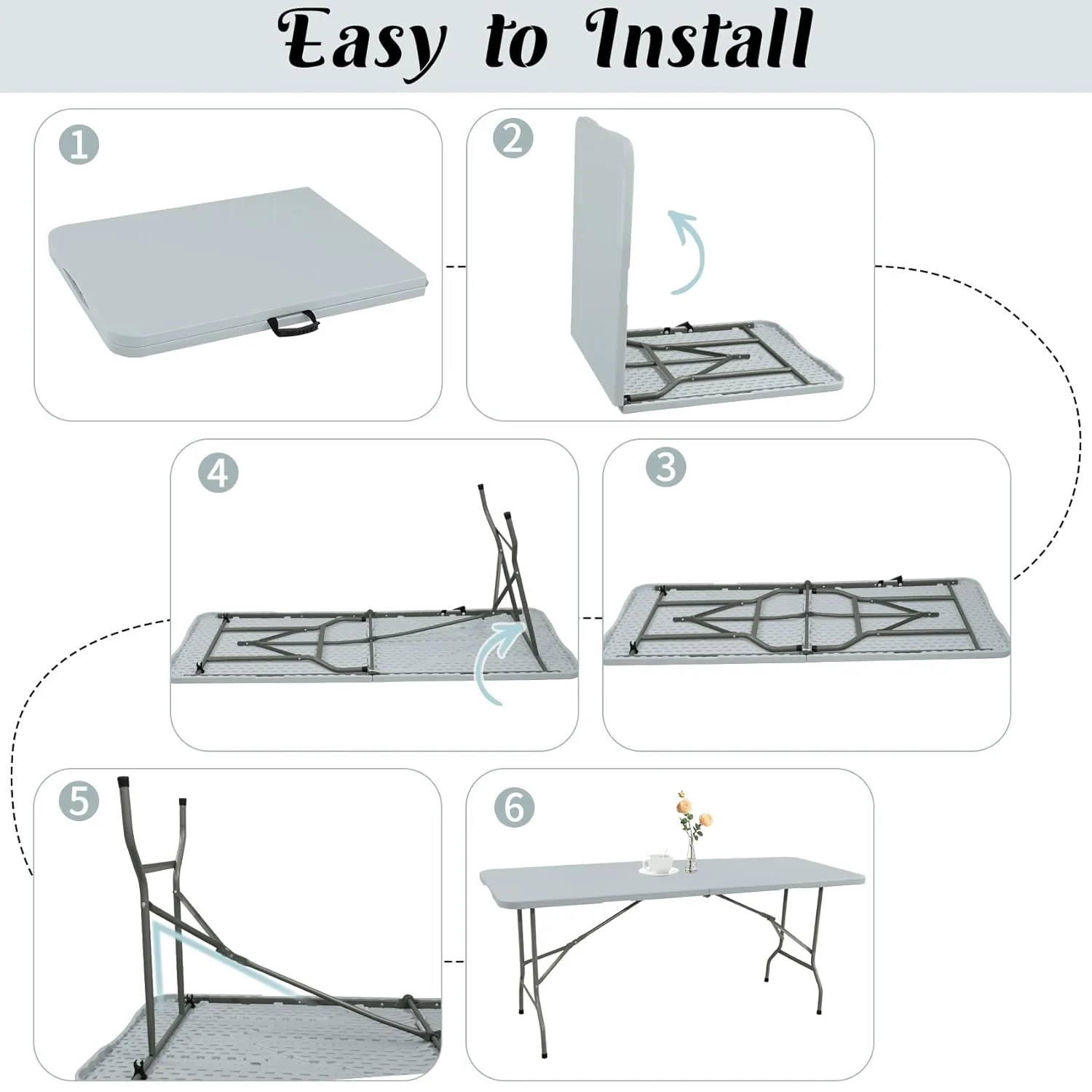 Easy to Install

1

2

4

3

5

6