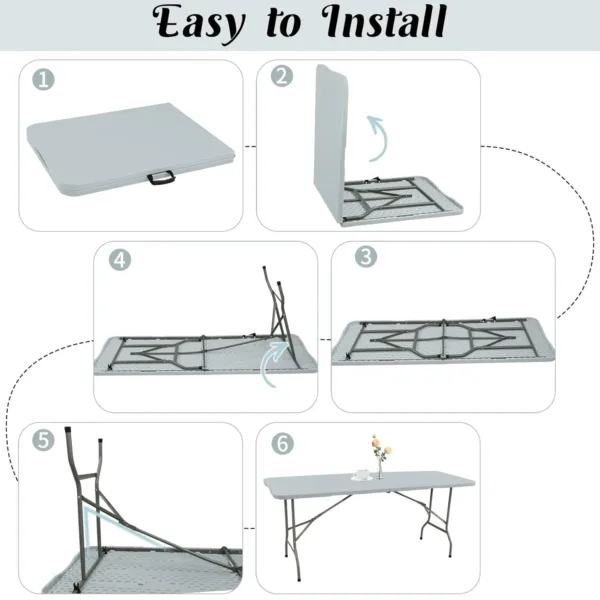 Easy to Install

1

2

4

3

5

6