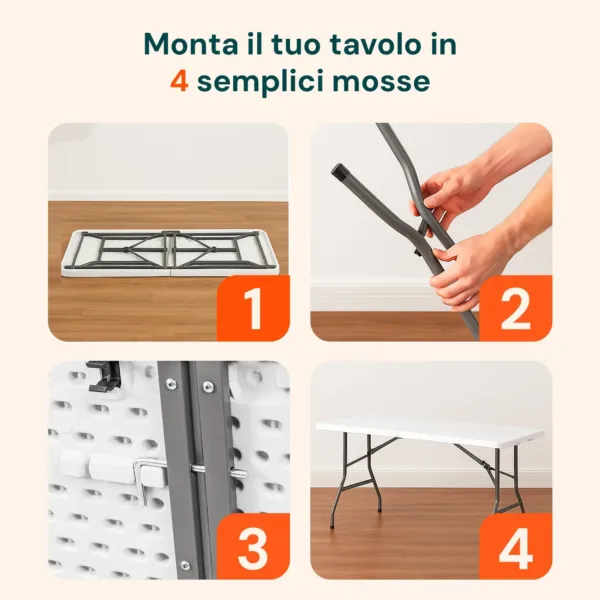 Monta il tuo tavolo in
4 semplici mosse

1

2

3

4