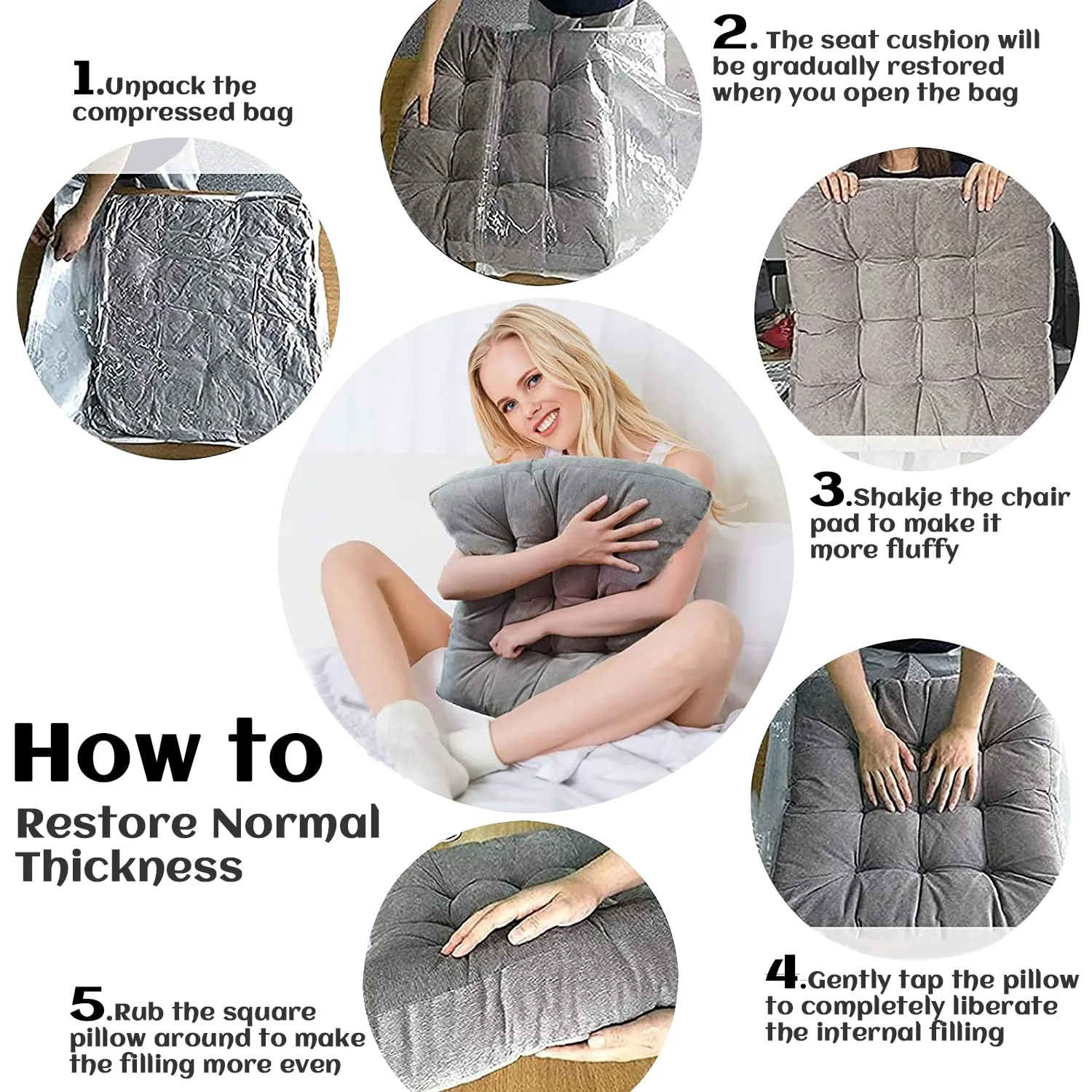 1.Unpack the compressed bag

2. The seat cushion will be gradually restored when you open the bag

3.Shakje the chair pad to make it more fluffy

How to

Restore Normal Thickness

4.Gently tap the pillow to completely liberate the internal filling

5.Rub the square pillow around to make the filling more even