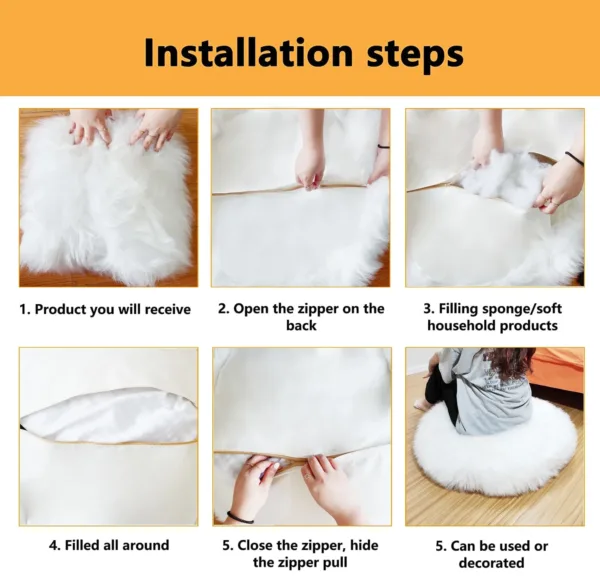 Installation steps

1. Product you will receive

2. Open the zipper on the back

3. Filling sponge/soft household products

4. Filled all around

5. Close the zipper, hide the zipper pull

5. Can be used or decorated