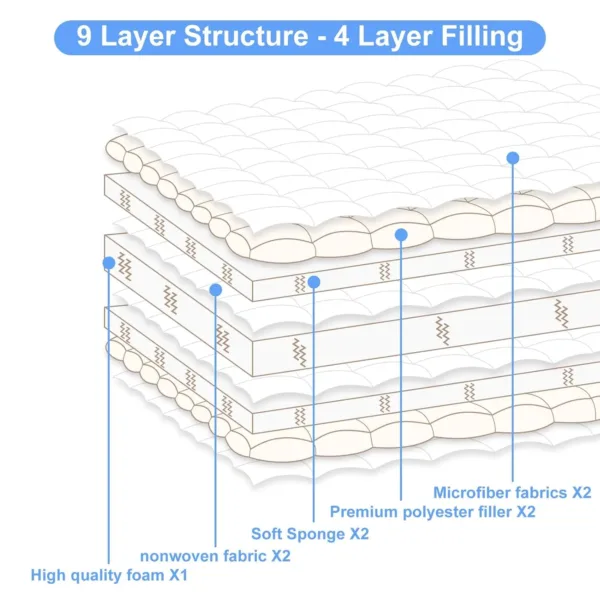 9 Layer Structure - 4 Layer Filling

Microfiber fabrics X2

Premium polyester filler X2

Soft Sponge X2

nonwoven fabric X2

High quality foam X1