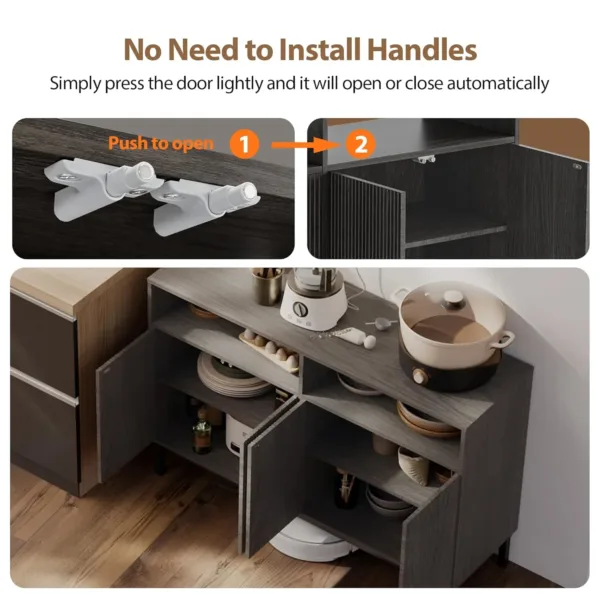 No Need to Install Handles

Simply press the door lightly and it will open or close automatically

Push to open

1

2