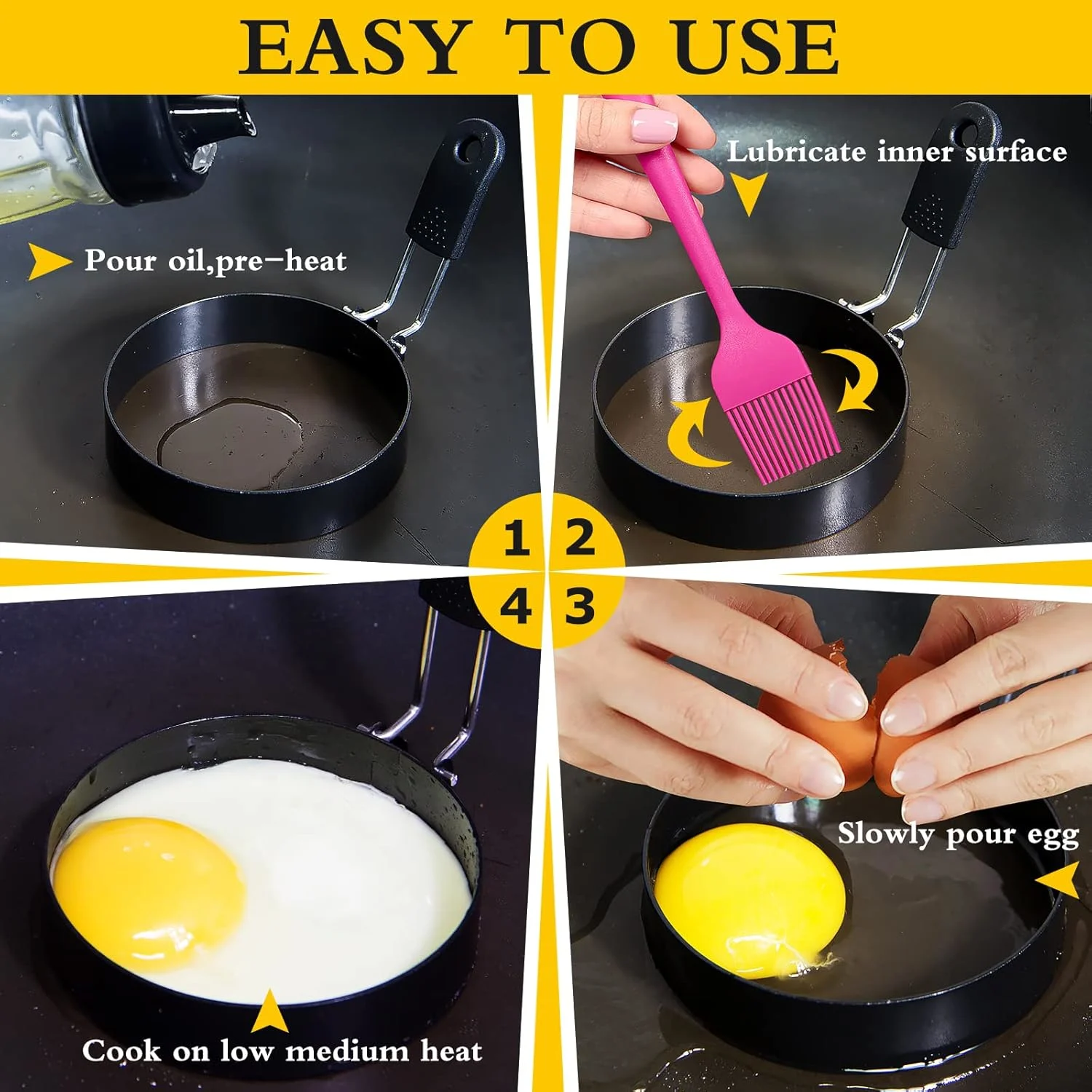 EASY TO USE

Pour oil,pre-heat

Lubricate inner surface

1 2
4 3

Slowly pour egg

Cook on low medium heat