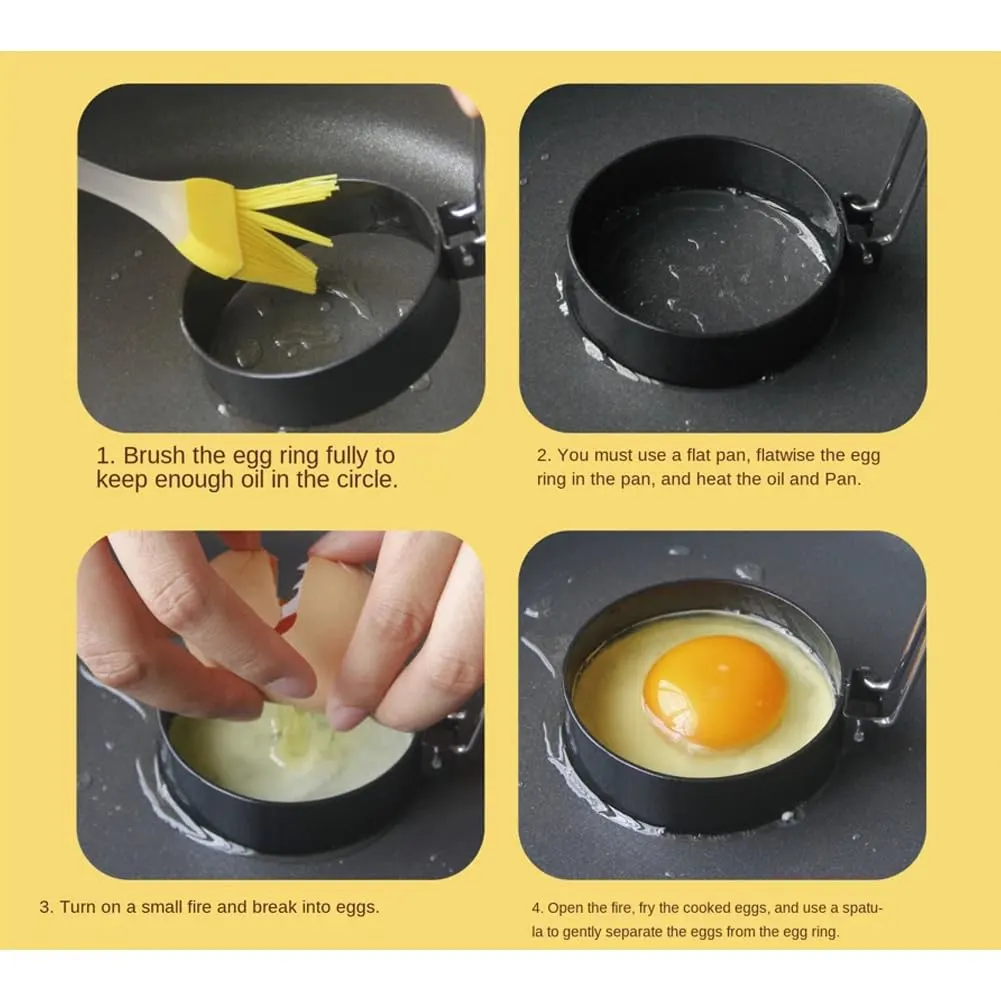 1. Brush the egg ring fully to keep enough oil in the circle.

2. You must use a flat pan, flatwise the egg ring in the pan, and heat the oil and Pan.

3. Turn on a small fire and break into eggs.

4. Open the fire, fry the cooked eggs, and use a spatula to gently separate the eggs from the egg ring.