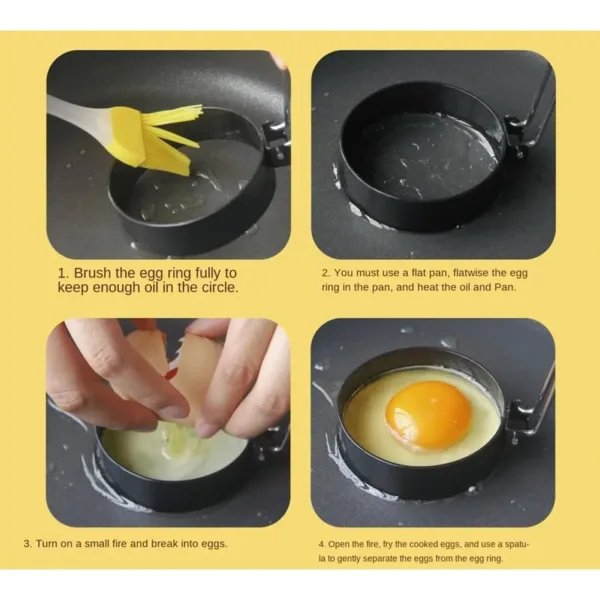 1. Brush the egg ring fully to keep enough oil in the circle.

2. You must use a flat pan, flatwise the egg ring in the pan, and heat the oil and Pan.

3. Turn on a small fire and break into eggs.

4. Open the fire, fry the cooked eggs, and use a spatula to gently separate the eggs from the egg ring.