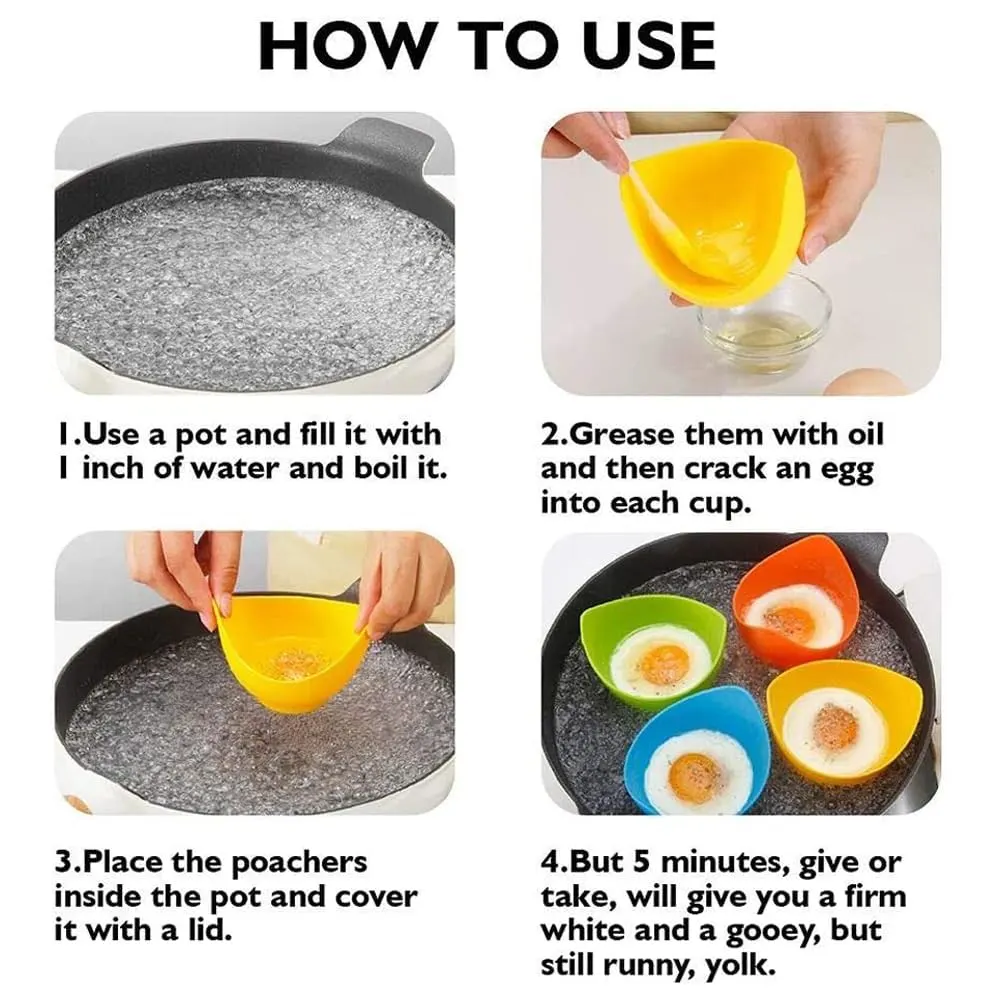 HOW TO USE

1.Use a pot and fill it with 1 inch of water and boil it.

2.Grease them with oil and then crack an egg into each cup.

3.Place the poachers inside the pot and cover it with a lid.

4.But 5 minutes, give or take, will give you a firm white and a gooey, but still runny, yolk.