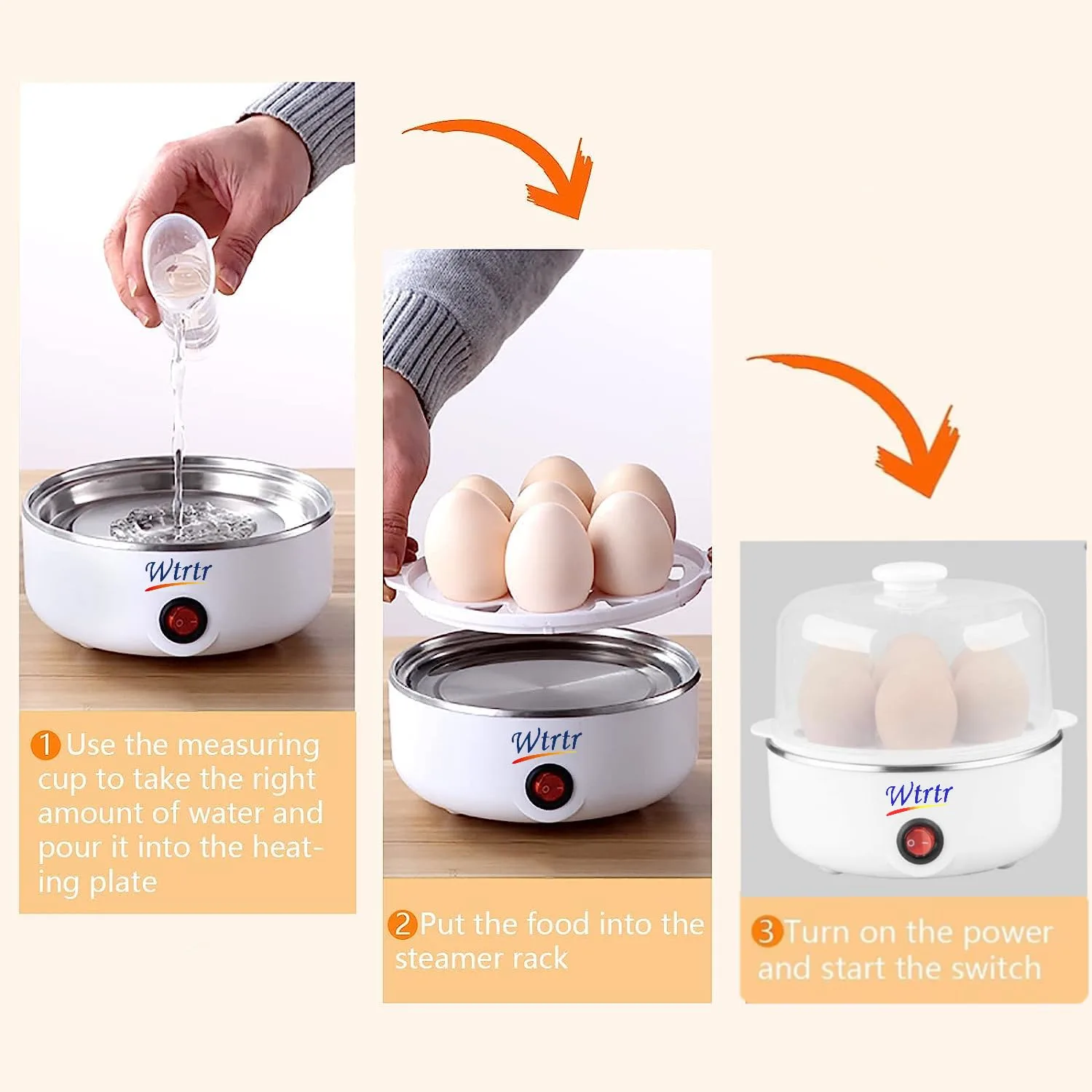 Wtrtr

1 Use the measuring cup to take the right amount of water and pour it into the heating plate

Wtrtr

2 Put the food into the steamer rack

Wtrtr

3 Turn on the power and start the switch