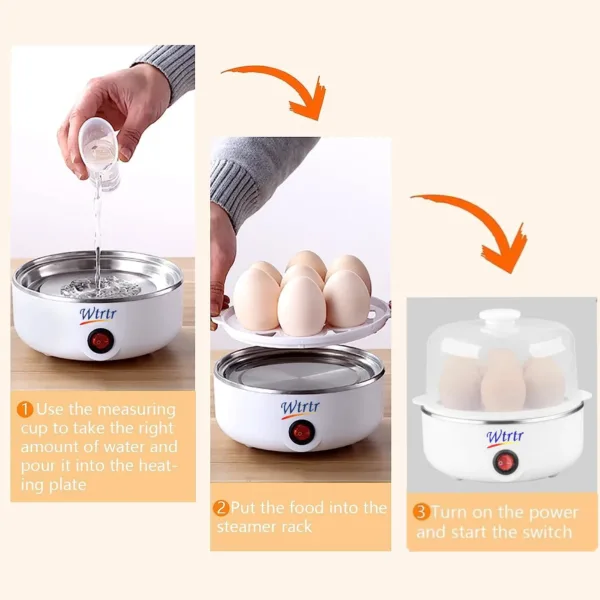 Wtrtr

1 Use the measuring cup to take the right amount of water and pour it into the heating plate

Wtrtr

2 Put the food into the steamer rack

Wtrtr

3 Turn on the power and start the switch